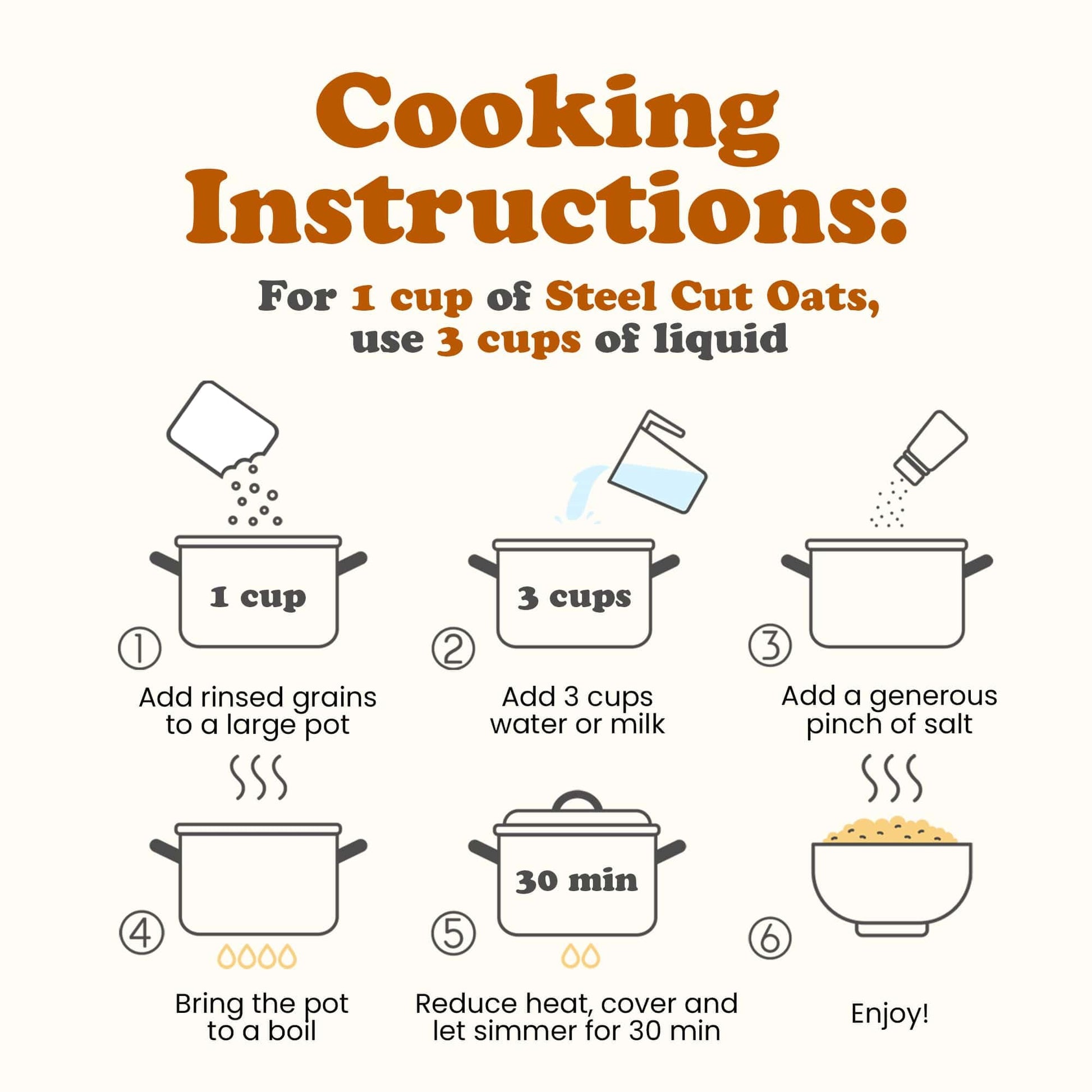 Cooking Instructions:

For 1 cup of Steel Cut Oats, use 3 cups of liquid

1 cup
①
Add rinsed grains to a large pot

3 cups
②
Add 3 cups water or milk

③
Add a generous pinch of salt

④
Bring the pot to a boil

30 min
⑤
Reduce heat, cover and let simmer for 30 min

⑥
Enjoy!