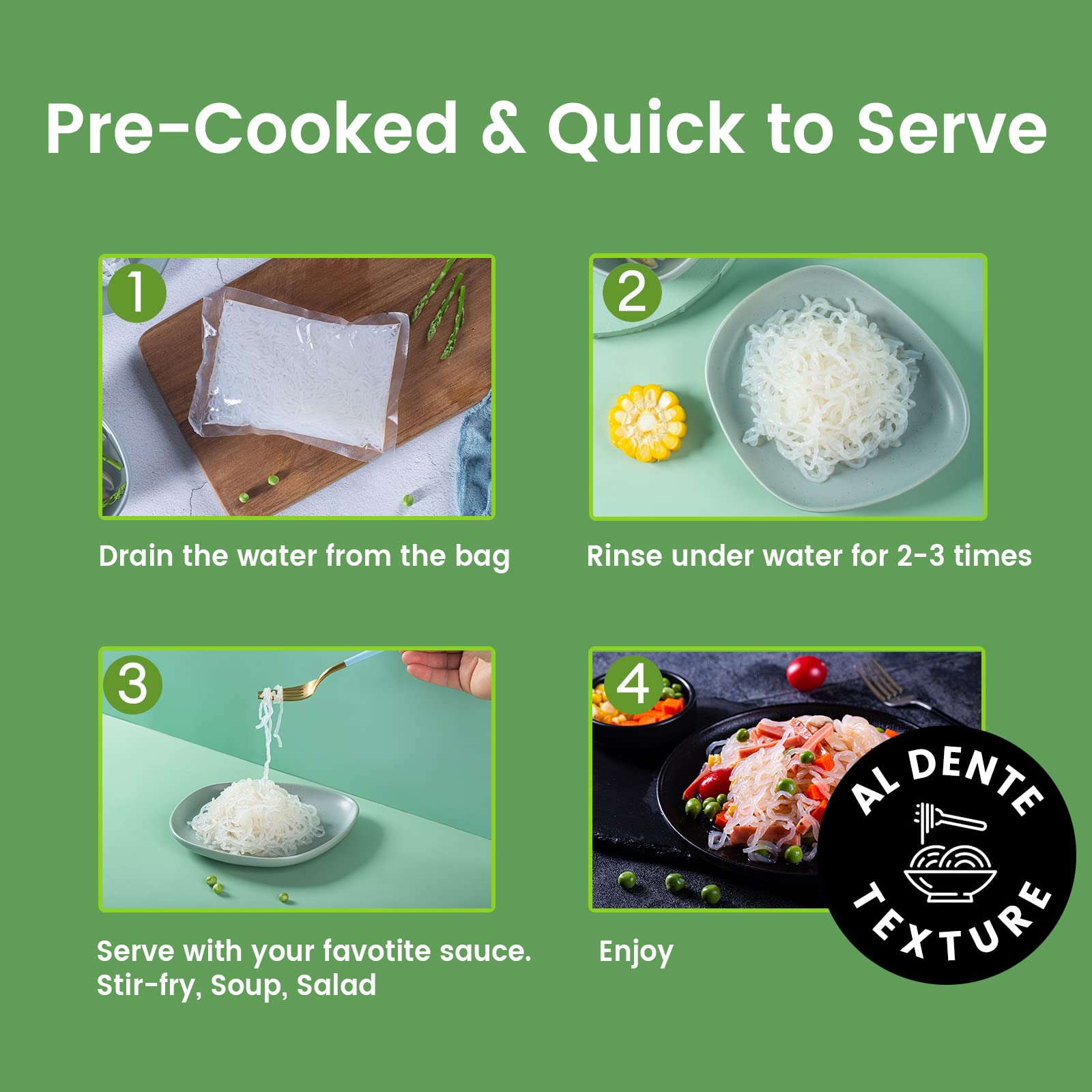 Pre-Cooked & Quick to Serve

1

Drain the water from the bag

2

Rinse under water for 2-3 times

3

Serve with your favotite sauce. Stir-fry, Soup, Salad

4

Enjoy

AL DENTE TEXTURE