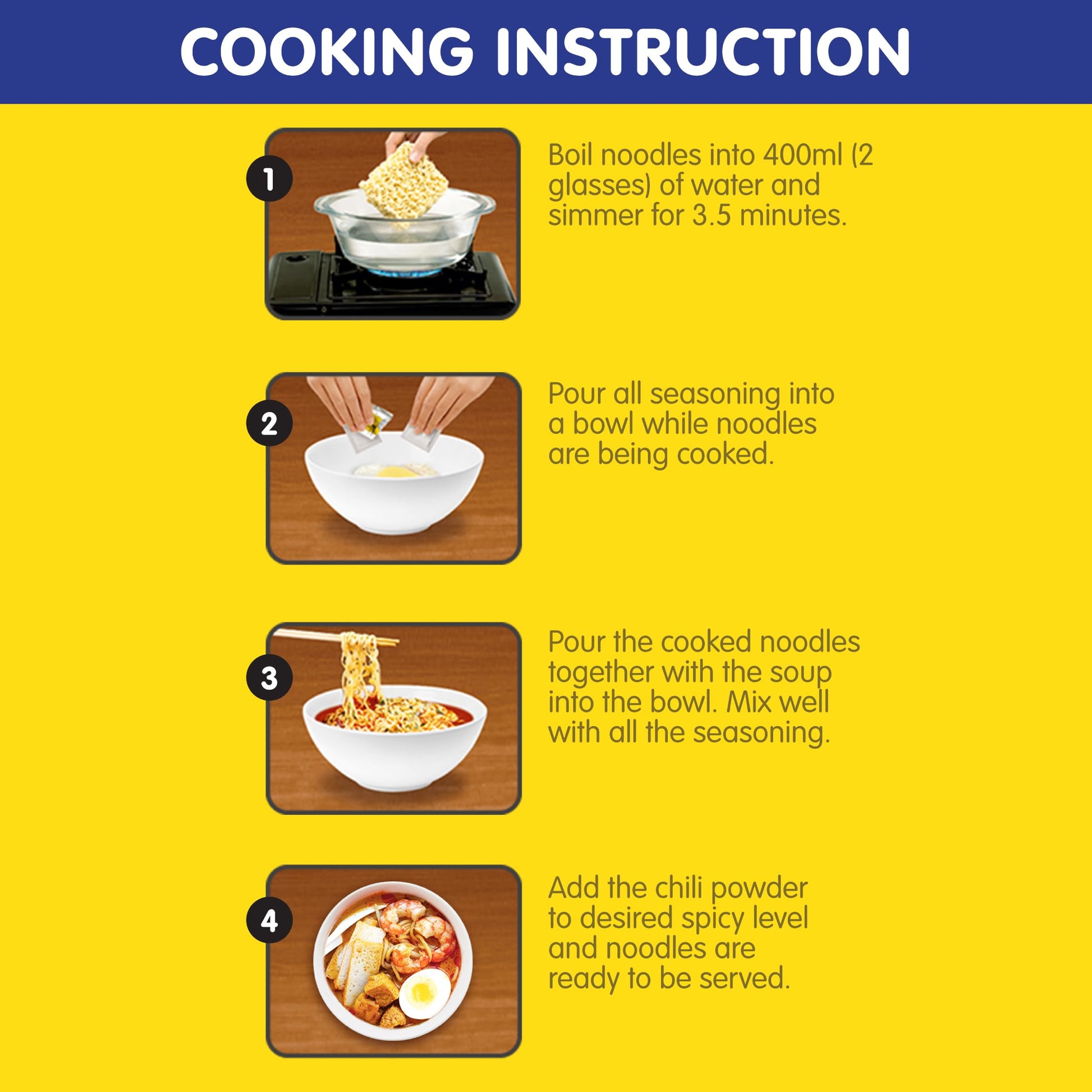 COOKING INSTRUCTION

1

Boil noodles into 400ml (2 glasses) of water and simmer for 3.5 minutes.

2

Pour all seasoning into a bowl while noodles are being cooked.

3

Pour the cooked noodles together with the soup into the bowl. Mix well with all the seasoning.

4

Add the chili powder to desired spicy level and noodles are ready to be served.