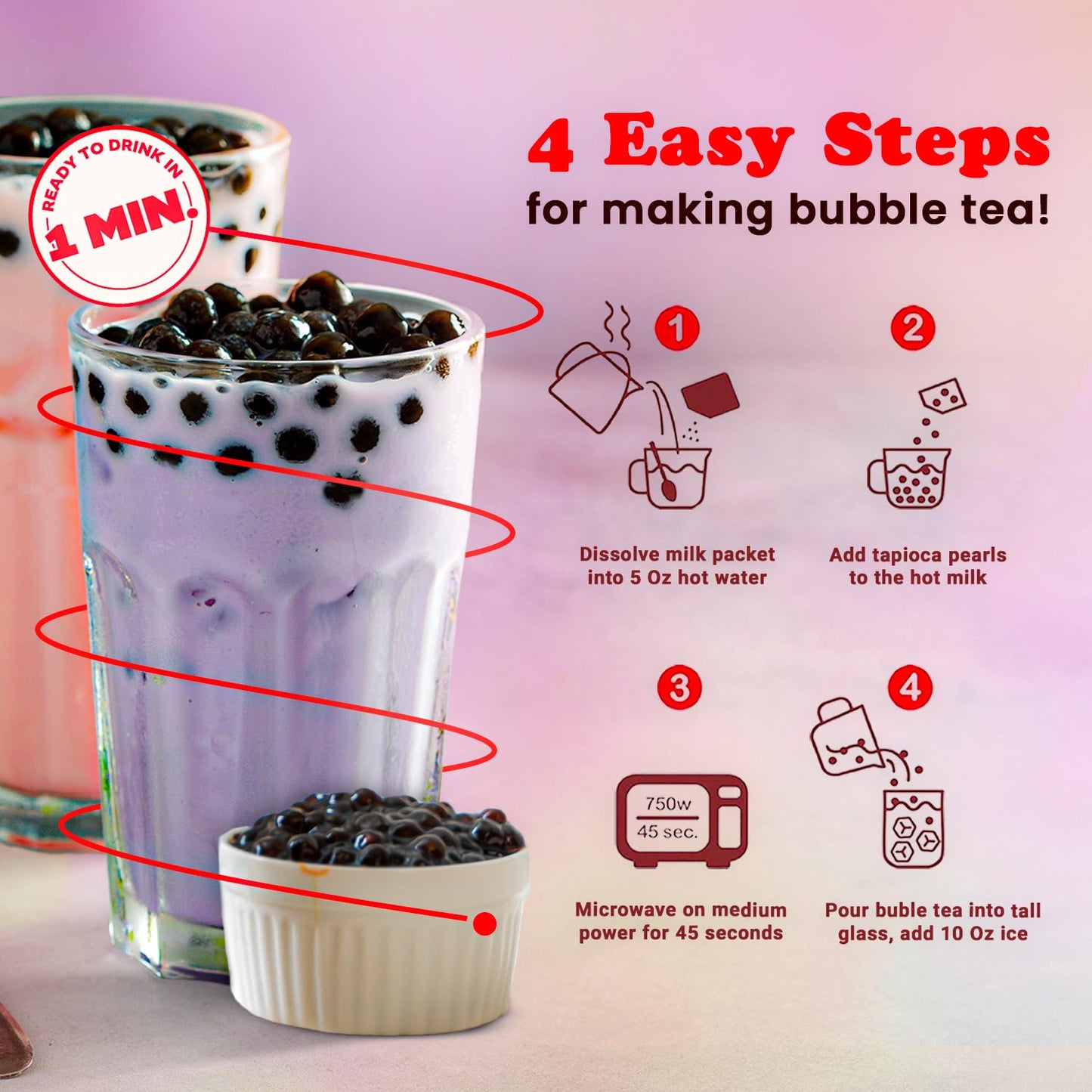 READY TO DRINK IN 1 MIN!

4 Easy Steps
for making bubble tea!

1
Dissolve milk packet into 5 Oz hot water

2
Add tapioca pearls to the hot milk

3
750w
45 sec.
Microwave on medium power for 45 seconds

4
Pour buble tea into tall glass, add 10 Oz ice