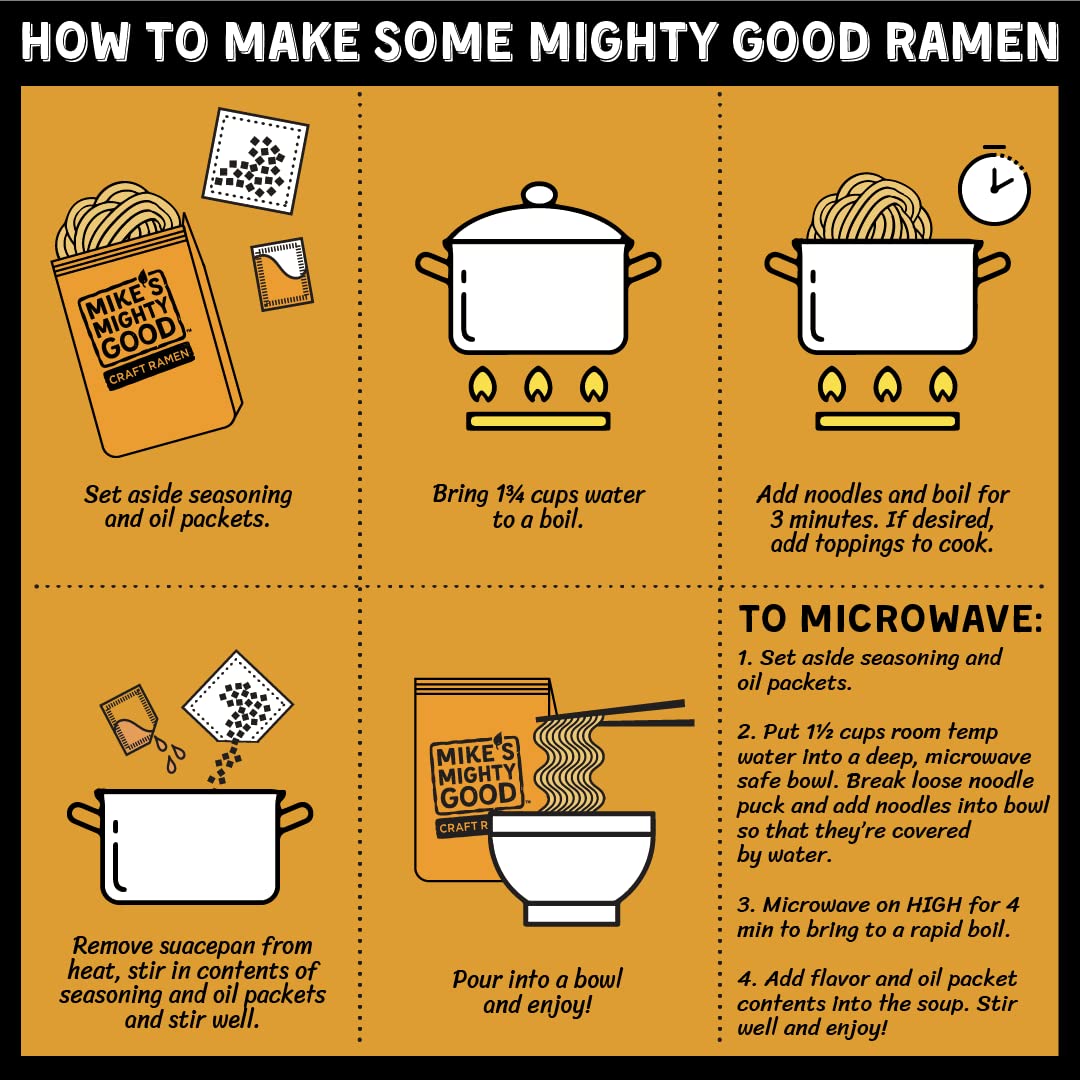 HOW TO MAKE SOME MIGHTY GOOD RAMEN

MIKE'S MIGHTY GOOD™ CRAFT RAMEN

Set aside seasoning and oil packets.

Bring 1¾ cups water to a boil.

Add noodles and boil for 3 minutes. If desired, add toppings to cook.

Remove suacepan from heat, stir in contents of seasoning and oil packets and stir well.

MIKE'S MIGHTY GOOD™ CRAFT R

Pour into a bowl and enjoy!

TO MICROWAVE:

1. Set aside seasoning and oil packets.

2. Put 1½ cups room temp water into a deep, microwave safe bowl. Break loose noodle puck and add noodles into bowl so that they're covered by water.

3. Microwave on HIGH for 4 min to bring to a rapid boil.

4. Add flavor and oil packet contents into the soup. Stir well and enjoy!