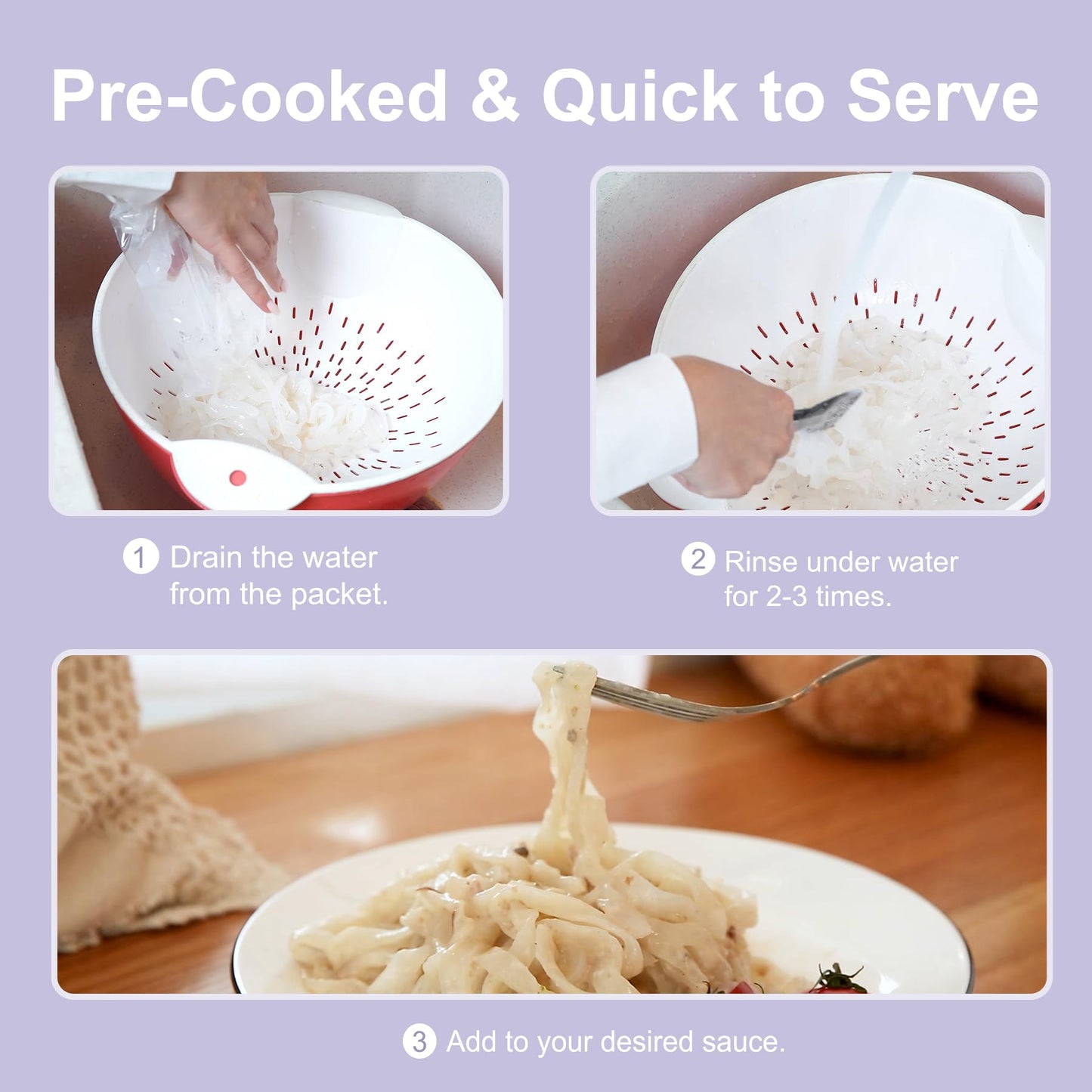 Pre-Cooked & Quick to Serve

1 Drain the water from the packet.

2 Rinse under water for 2-3 times.

3 Add to your desired sauce.