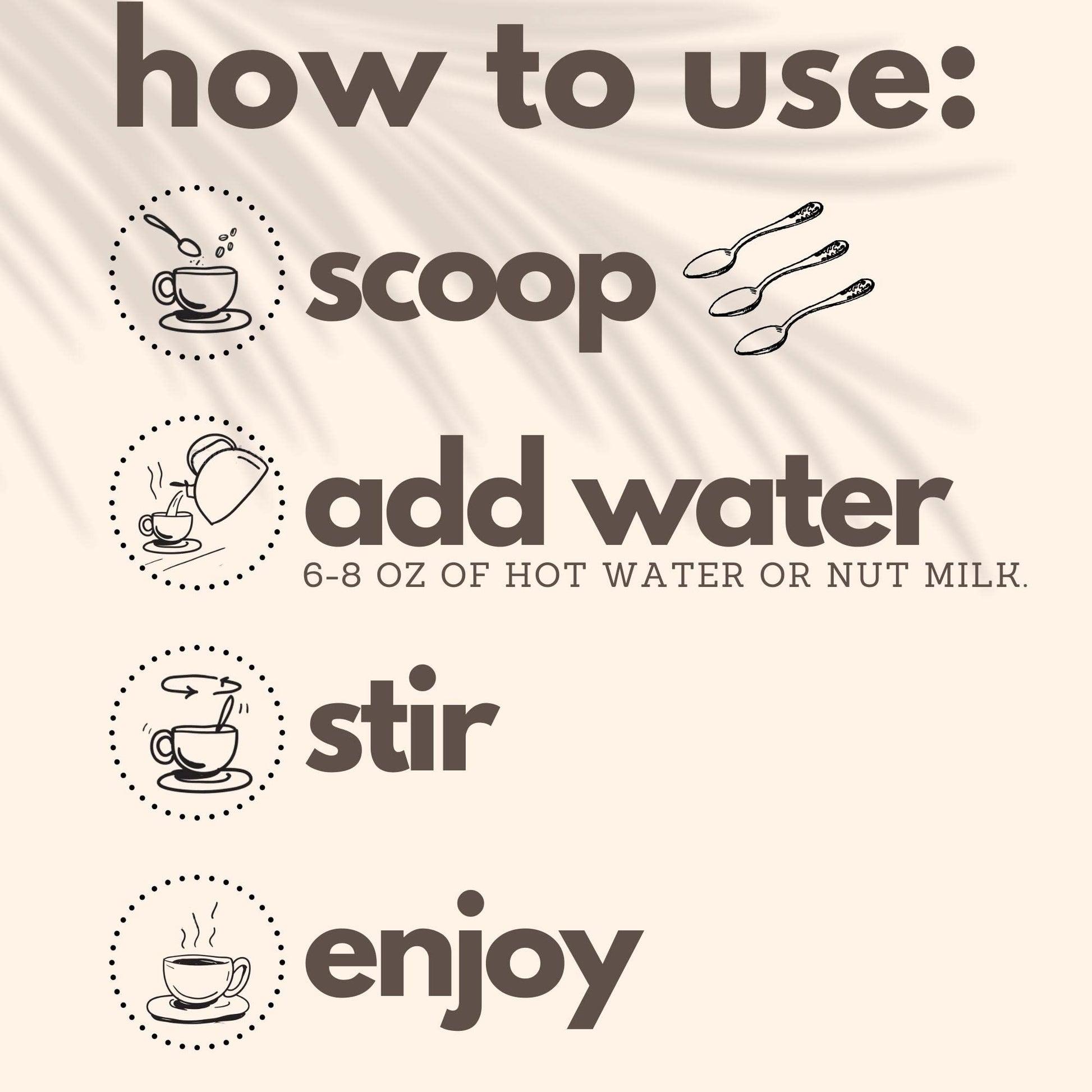 how to use:

scoop

add water
6-8 OZ OF HOT WATER OR NUT MILK.

stir

enjoy