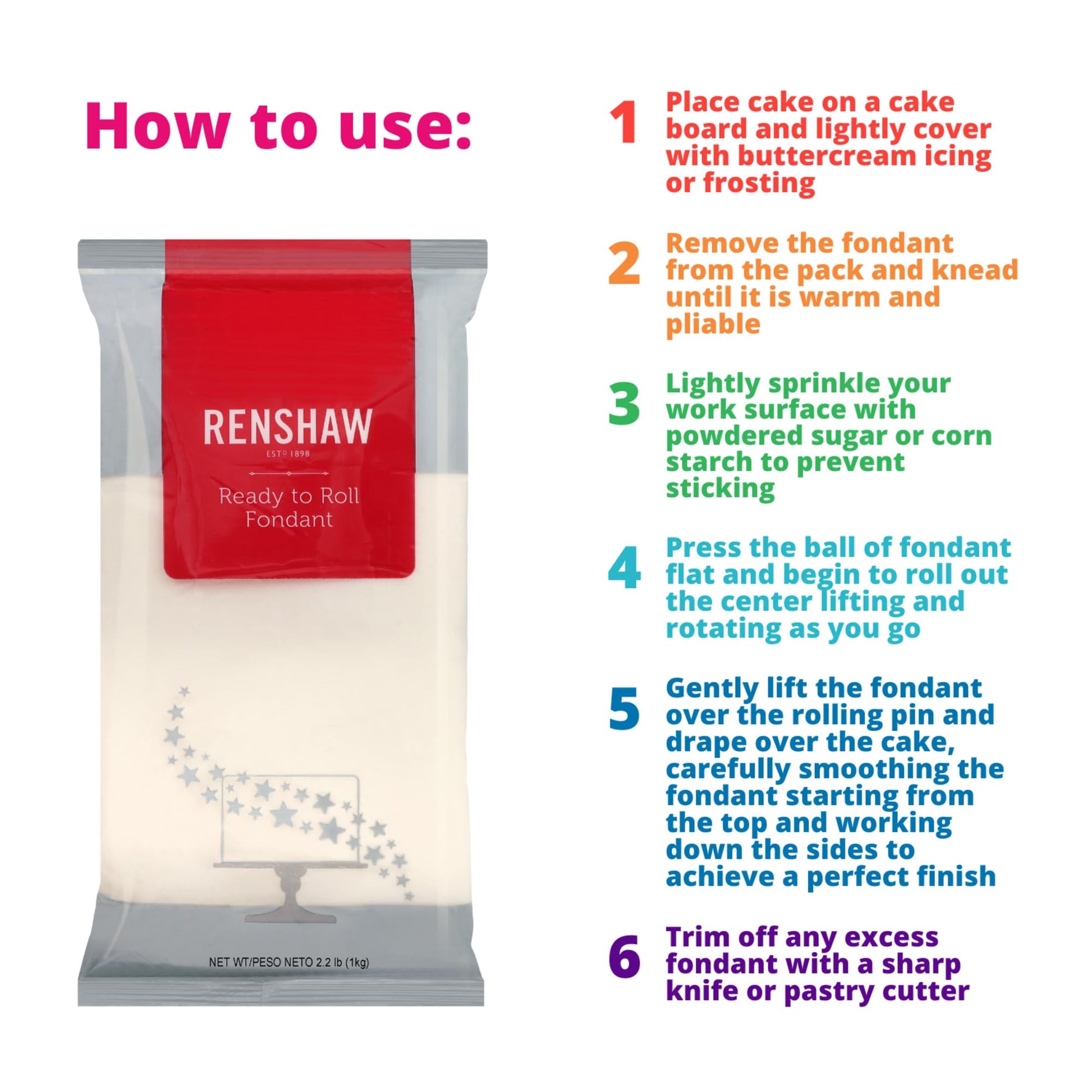 How to use:

RENSHAW

ESTD 1898

Ready to Roll Fondant

NET WT/PESO NETO 2.2 lb (1kg)

1 Place cake on a cake board and lightly cover with buttercream icing or frosting

2 Remove the fondant from the pack and knead until it is warm and pliable

3 Lightly sprinkle your work surface with powdered sugar or corn starch to prevent sticking

4 Press the ball of fondant flat and begin to roll out the center lifting and rotating as you go

5 Gently lift the fondant over the rolling pin and drape over the cake, carefully smoothing the fondant starting from the top and working down the sides to achieve a perfect finish

6 Trim off any excess fondant with a sharp knife or pastry cutter