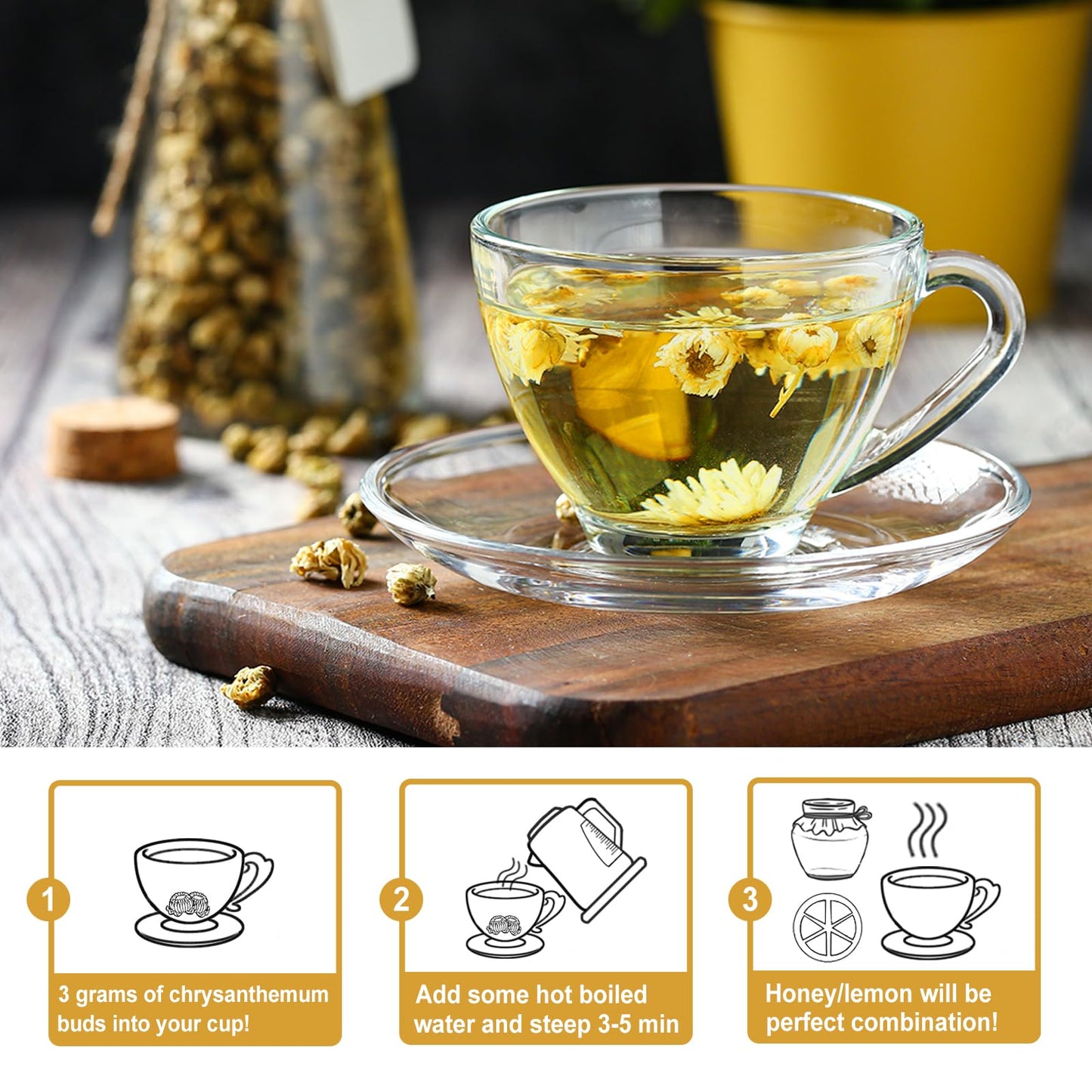 1
3 grams of chrysanthemum buds into your cup!

2
Add some hot boiled water and steep 3-5 min

3
Honey/lemon will be perfect combination!