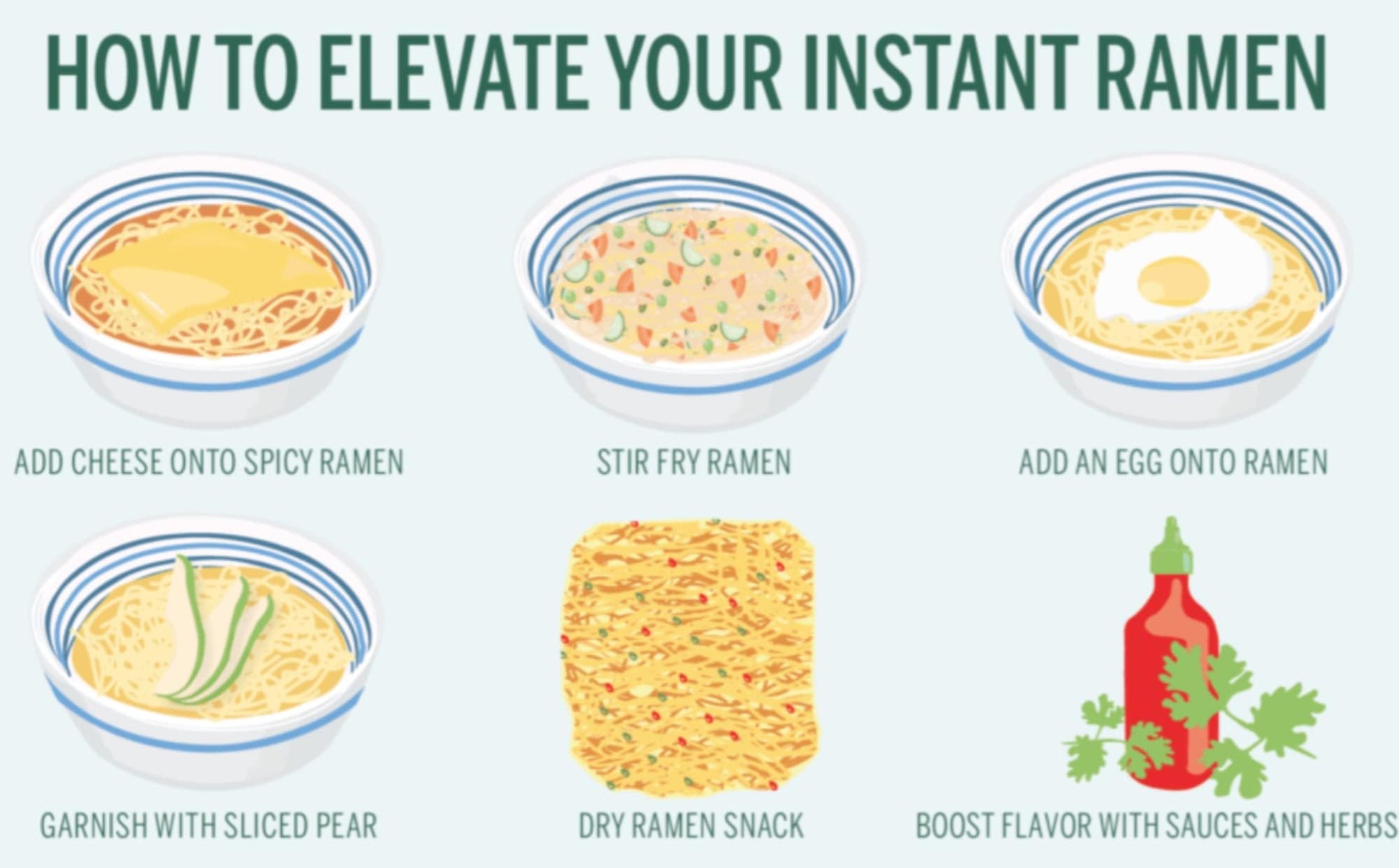 HOW TO ELEVATE YOUR INSTANT RAMEN

ADD CHEESE ONTO SPICY RAMEN

STIR FRY RAMEN

ADD AN EGG ONTO RAMEN

GARNISH WITH SLICED PEAR

DRY RAMEN SNACK

BOOST FLAVOR WITH SAUCES AND HERBS