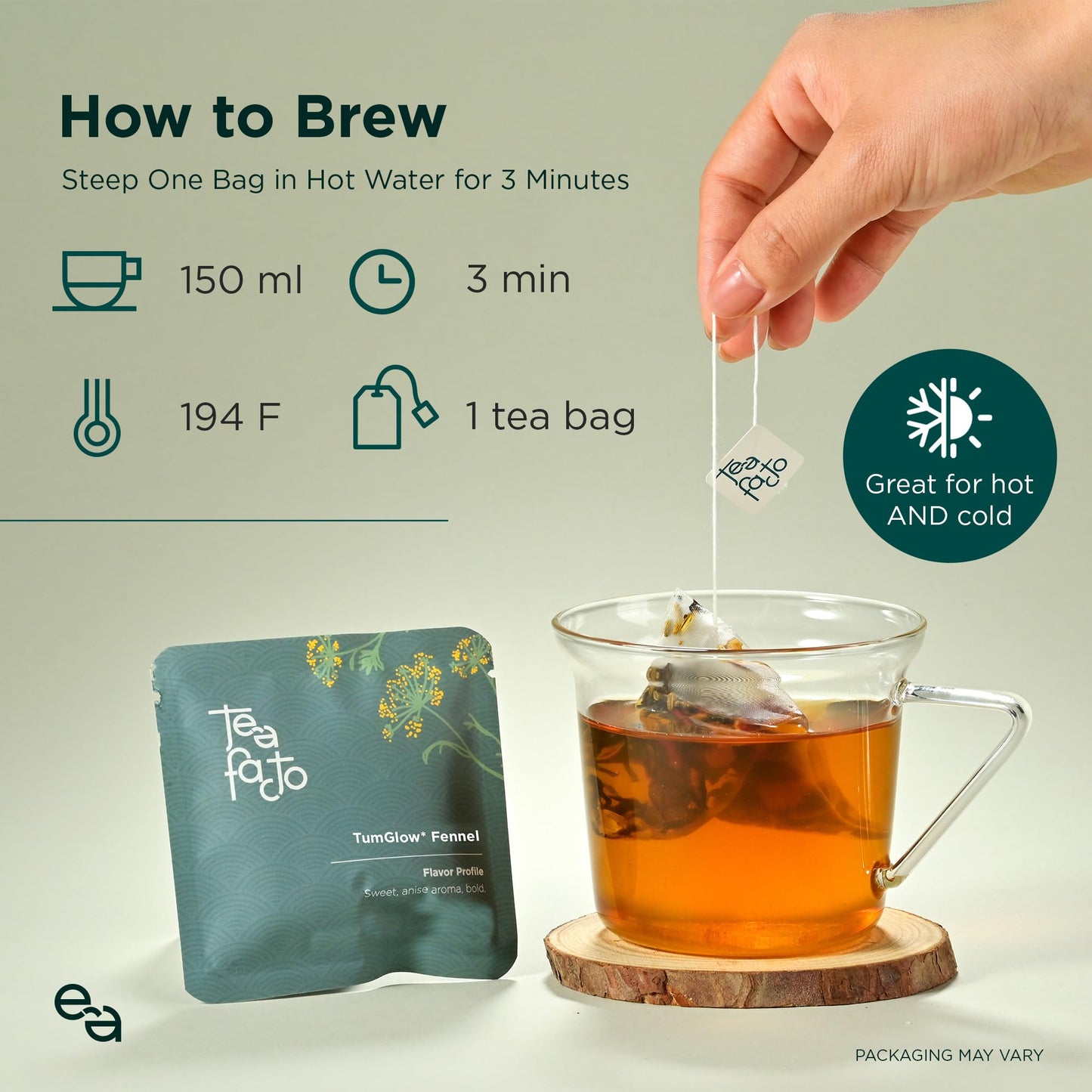 How to Brew

Steep One Bag in Hot Water for 3 Minutes

150 ml

3 min

194 F

1 tea bag

Great for hot AND cold

tea facto

tea facto

TumGlow* Fennel

Flavor Profile

Sweet, anise aroma, bold.

ea

PACKAGING MAY VARY