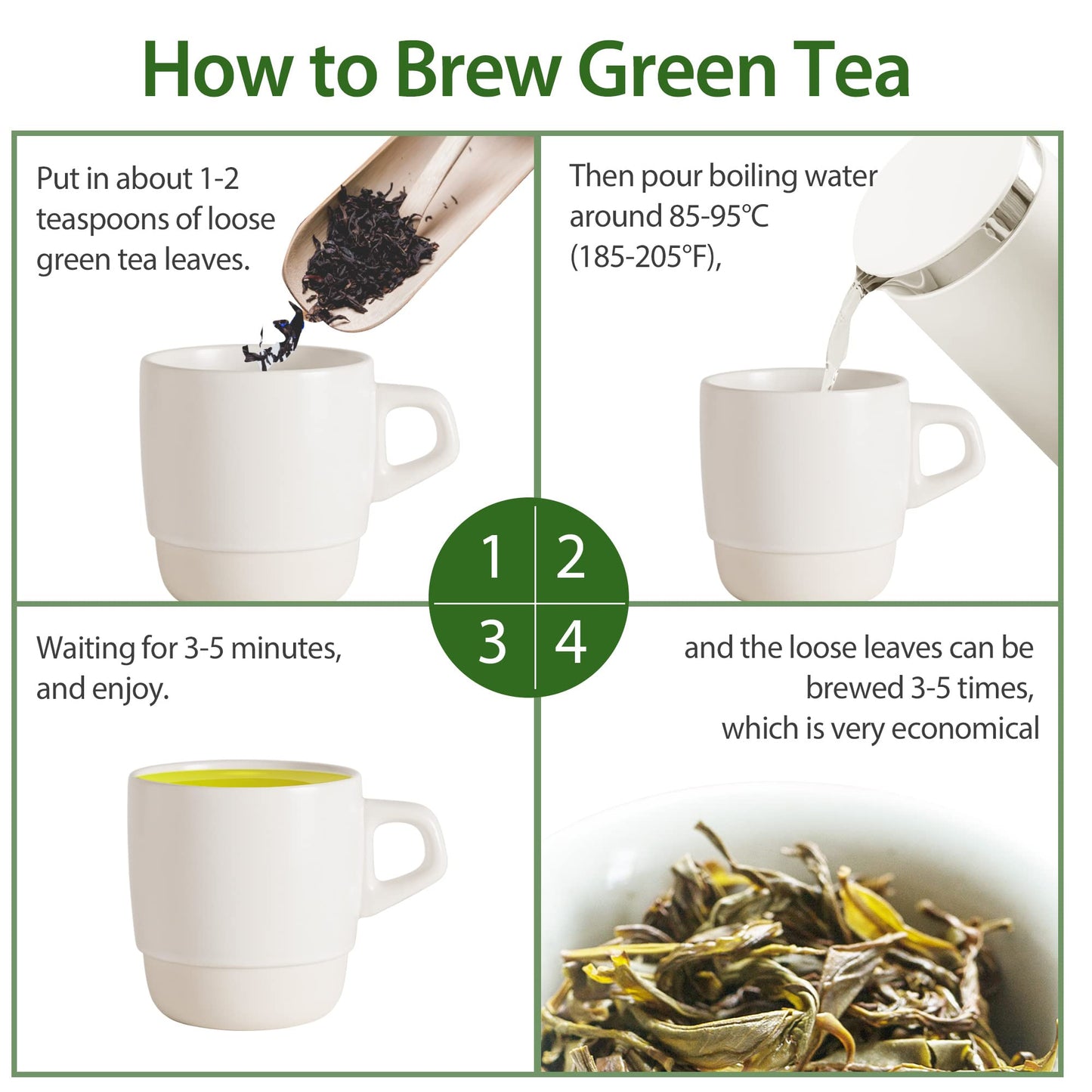 How to Brew Green Tea

Put in about 1-2 teaspoons of loose green tea leaves.

Then pour boiling water around 85-95℃ (185-205°F),

1 2 3 4

Waiting for 3-5 minutes, and enjoy.

and the loose leaves can be brewed 3-5 times, which is very economical