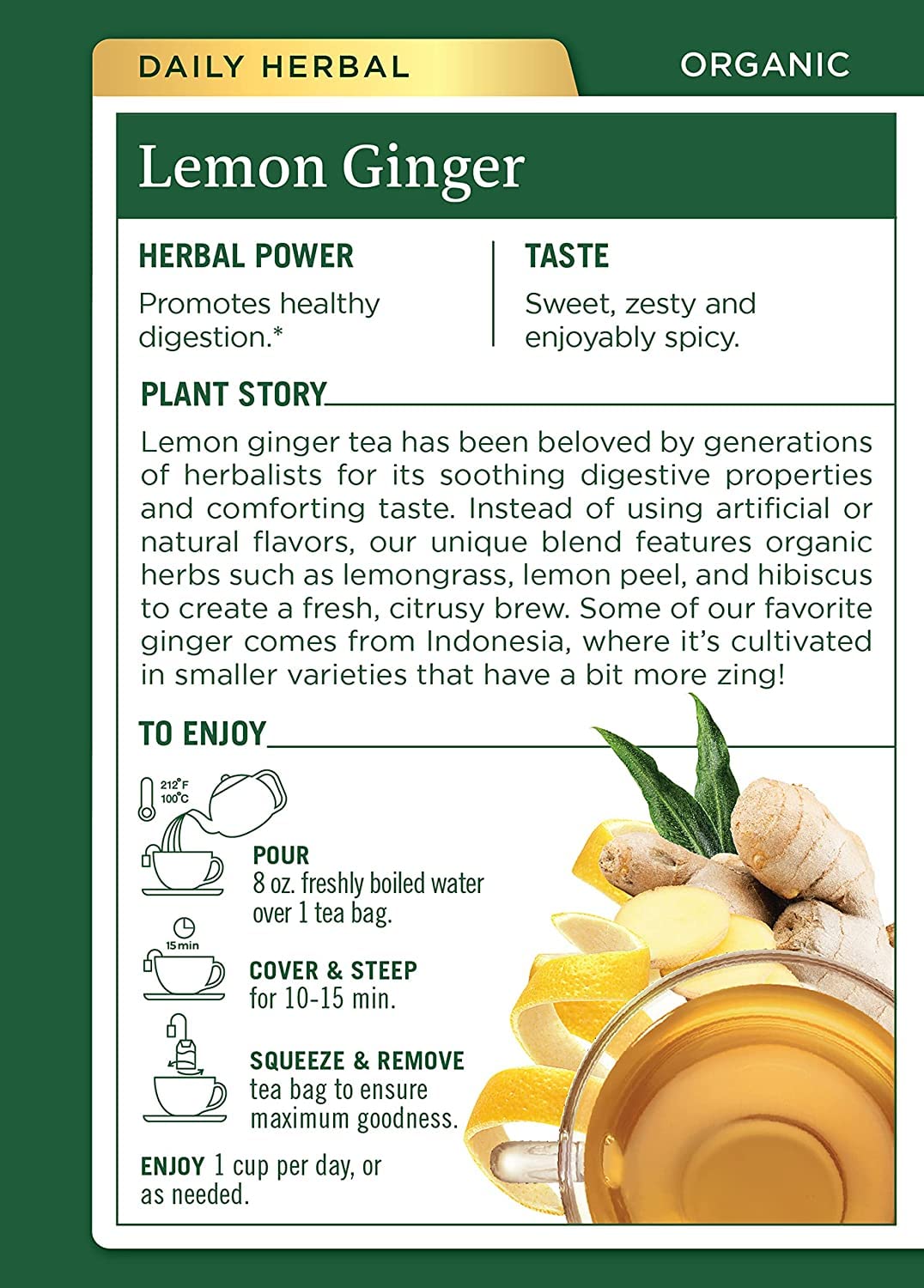 DAILY HERBAL

ORGANIC

Lemon Ginger

HERBAL POWER
Promotes healthy digestion.*

TASTE
Sweet, zesty and enjoyably spicy.

PLANT STORY

Lemon ginger tea has been beloved by generations of herbalists for its soothing digestive properties and comforting taste. Instead of using artificial or natural flavors, our unique blend features organic herbs such as lemongrass, lemon peel, and hibiscus to create a fresh, citrusy brew. Some of our favorite ginger comes from Indonesia, where it's cultivated in smaller varieties that have a bit more zing!

TO ENJOY

212°F
100°C

POUR
8 oz. freshly boiled water over 1 tea bag.

15 min

COVER & STEEP
for 10-15 min.

SQUEEZE & REMOVE
tea bag to ensure maximum goodness.

ENJOY 1 cup per day, or as needed.