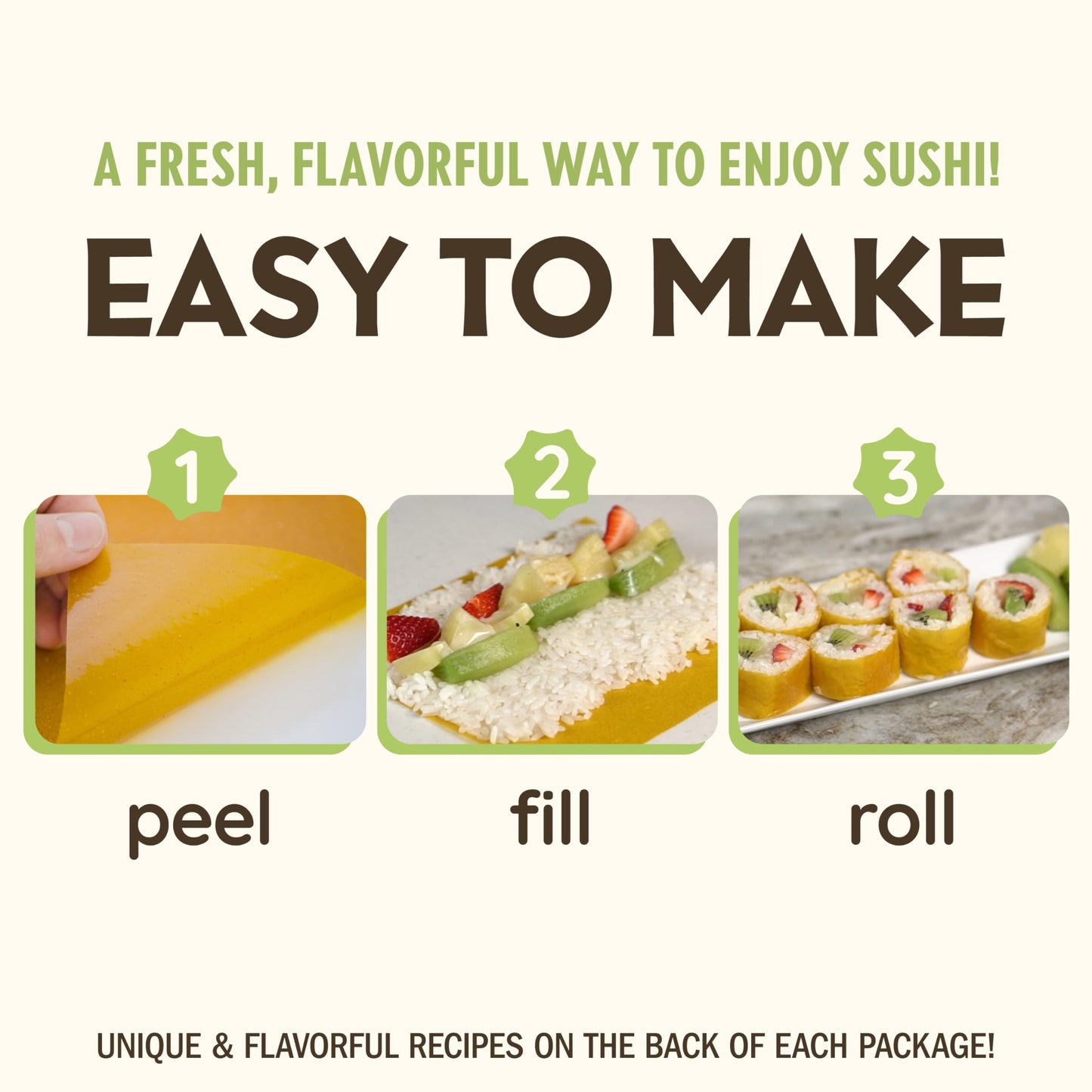 A FRESH, FLAVORFUL WAY TO ENJOY SUSHI!

EASY TO MAKE

1

peel

2

fill

3

roll

UNIQUE & FLAVORFUL RECIPES ON THE BACK OF EACH PACKAGE!