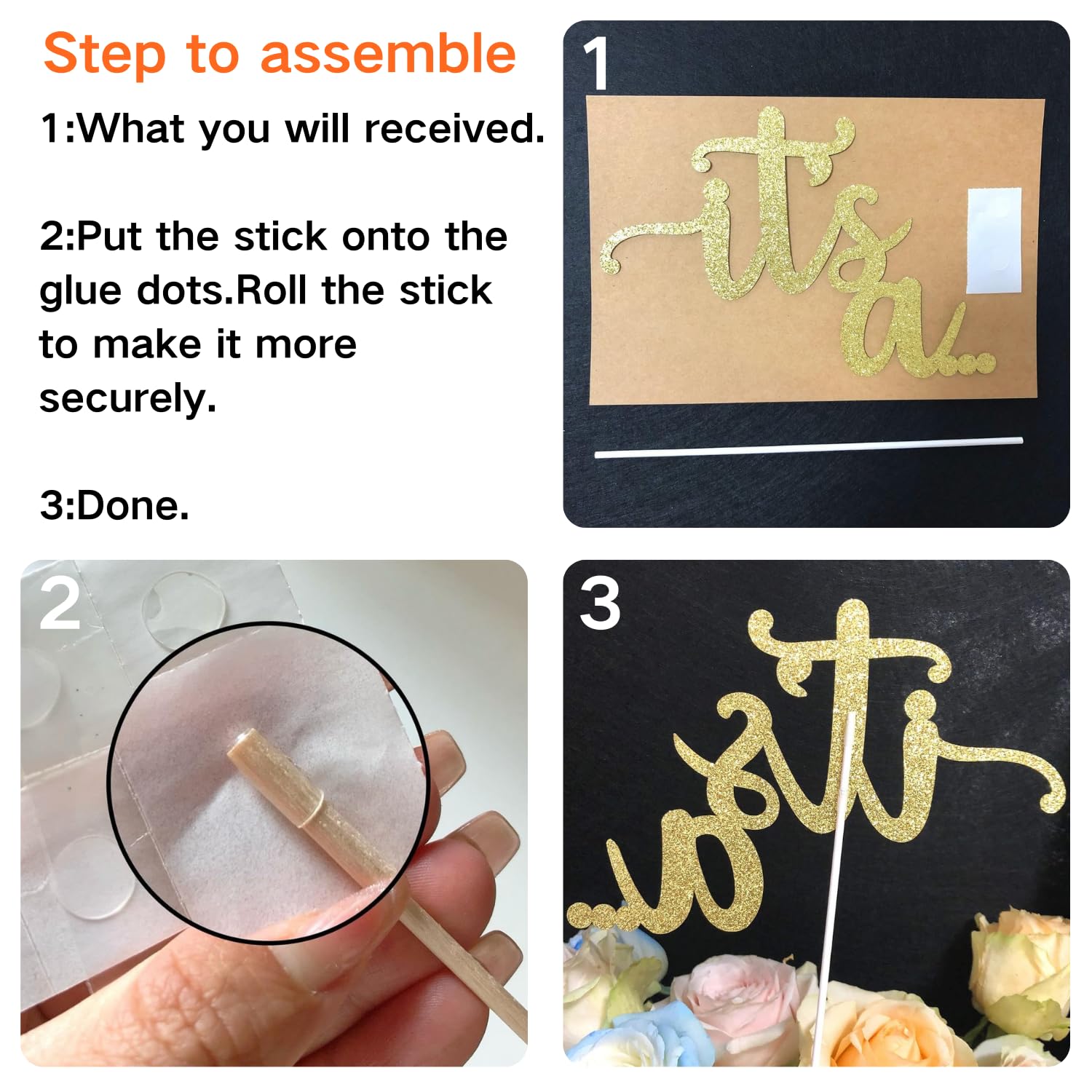 Step to assemble

1:What you will received.

2:Put the stick onto the glue dots.Roll the stick to make it more securely.

3:Done.

1

it's a...

2

3

it's a...