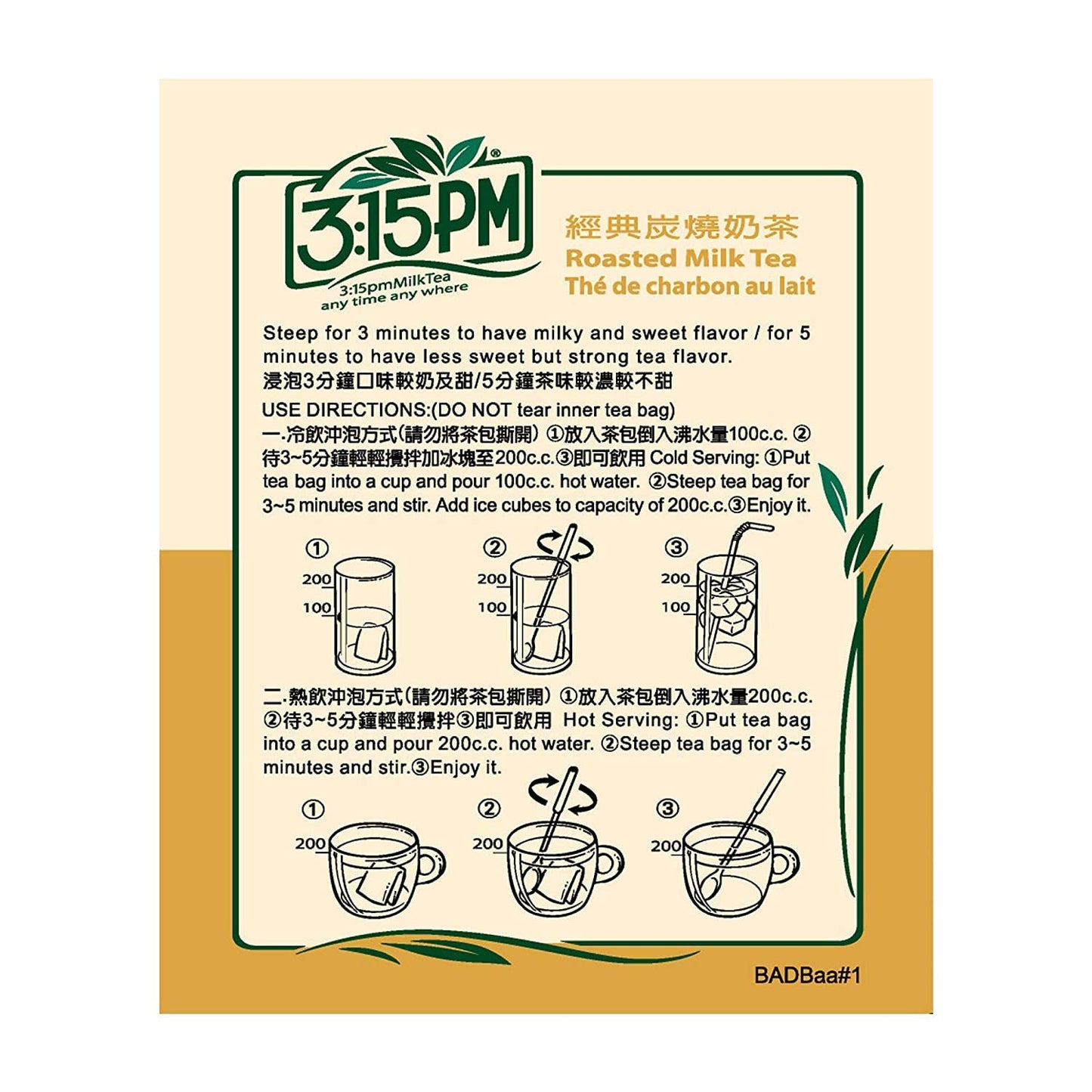 3:15PM®
3:15pmMilkTea
any time any where

經典炭燒奶茶
Roasted Milk Tea
Thé de charbon au lait

Steep for 3 minutes to have milky and sweet flavor / for 5 minutes to have less sweet but strong tea flavor.
浸泡3分鐘口味較奶及甜/5分鐘茶味較濃較不甜

USE DIRECTIONS:(DO NOT tear inner tea bag)
一.冷飲沖泡方式(請勿將茶包撕開) ①放入茶包倒入沸水量100c.c. ②待3~5分鐘輕輕攪拌加冰塊至200c.c.③即可飲用 Cold Serving: ①Put tea bag into a cup and pour 100c.c. hot water. ②Steep tea bag for 3~5 minutes and stir. Add ice cubes to capacity of 200c.c.③Enjoy it.

①
200
100
②
200
100
③
200
100

二.熱飲沖泡方式(請勿將茶包撕開) ①放入茶包倒入沸水量200c.c. ②待3~5分鐘輕輕攪拌③即可飲用 Hot Serving: ①Put tea bag into a cup and pour 200c.c. hot water. ②Steep tea bag for 3~5 minutes and stir.③Enjoy it.

①
200
②
200
③
200

BADBaa#1