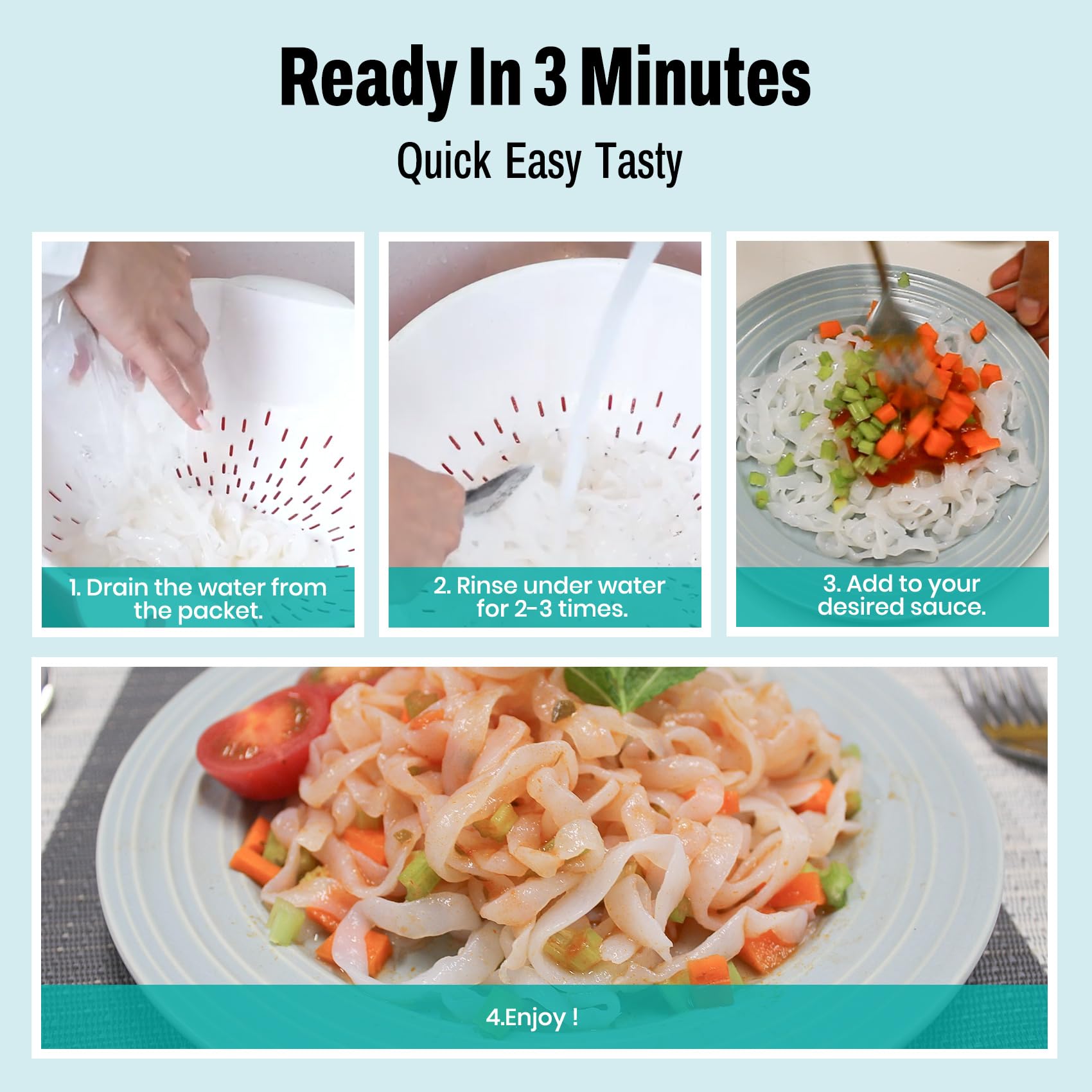 Ready In 3 Minutes

Quick Easy Tasty

1. Drain the water from the packet.

2. Rinse under water for 2-3 times.

3. Add to your desired sauce.

4.Enjoy !