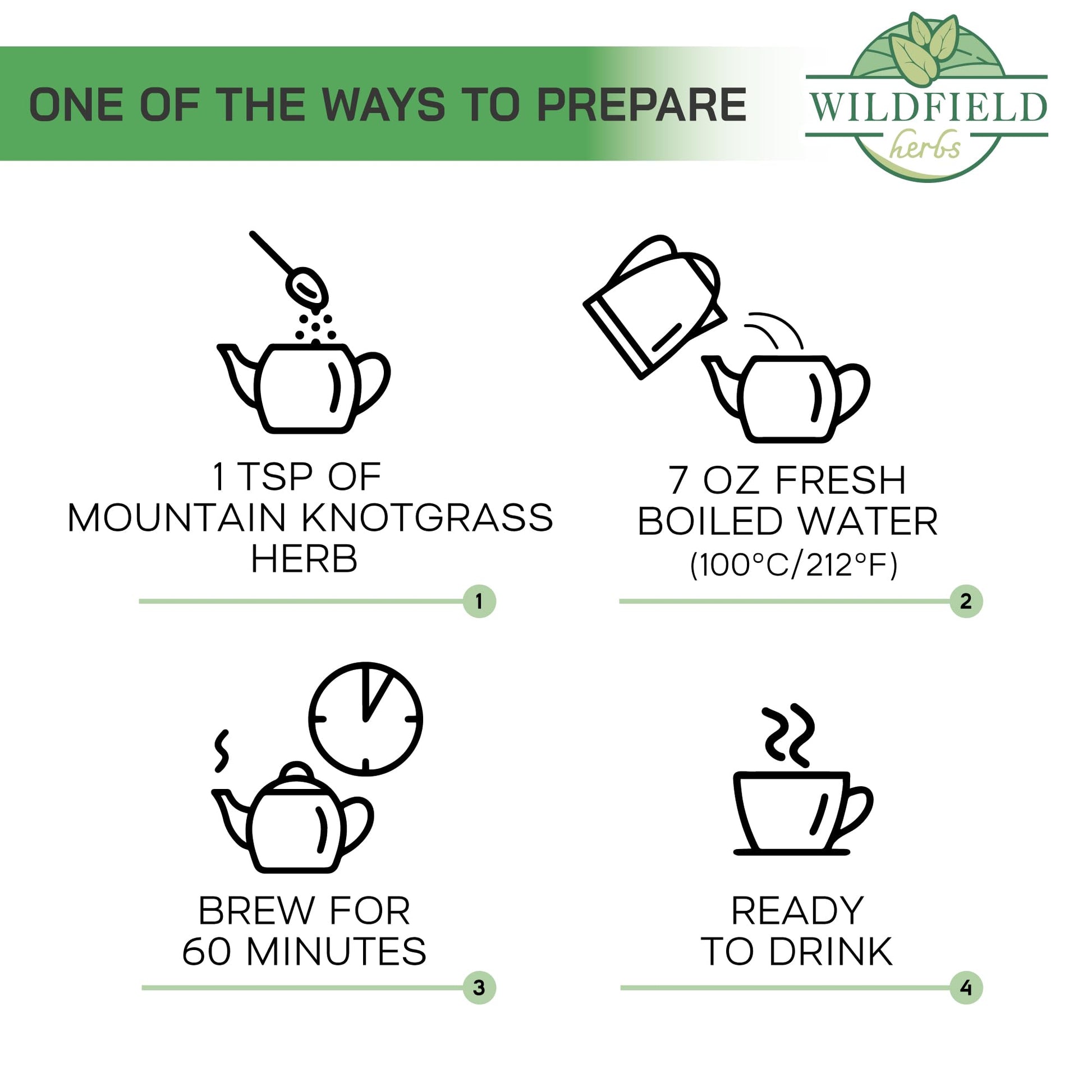 ONE OF THE WAYS TO PREPARE

WILDFIELD
herbs

1 TSP OF MOUNTAIN KNOTGRASS HERB

1

7 OZ FRESH BOILED WATER (100°C/212°F)

2

BREW FOR 60 MINUTES

3

READY TO DRINK

4