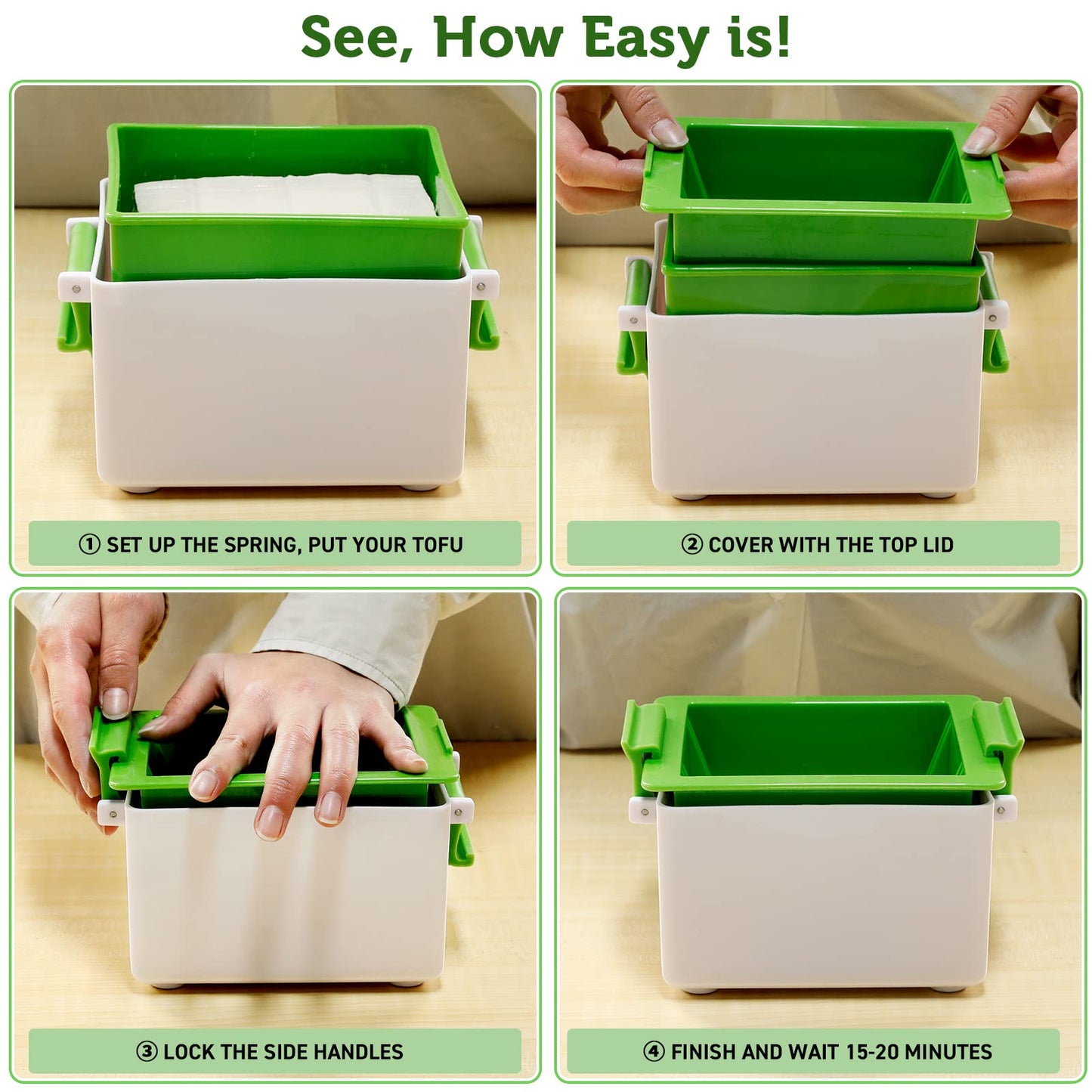 See, How Easy is!

① SET UP THE SPRING, PUT YOUR TOFU

② COVER WITH THE TOP LID

③ LOCK THE SIDE HANDLES

④ FINISH AND WAIT 15-20 MINUTES