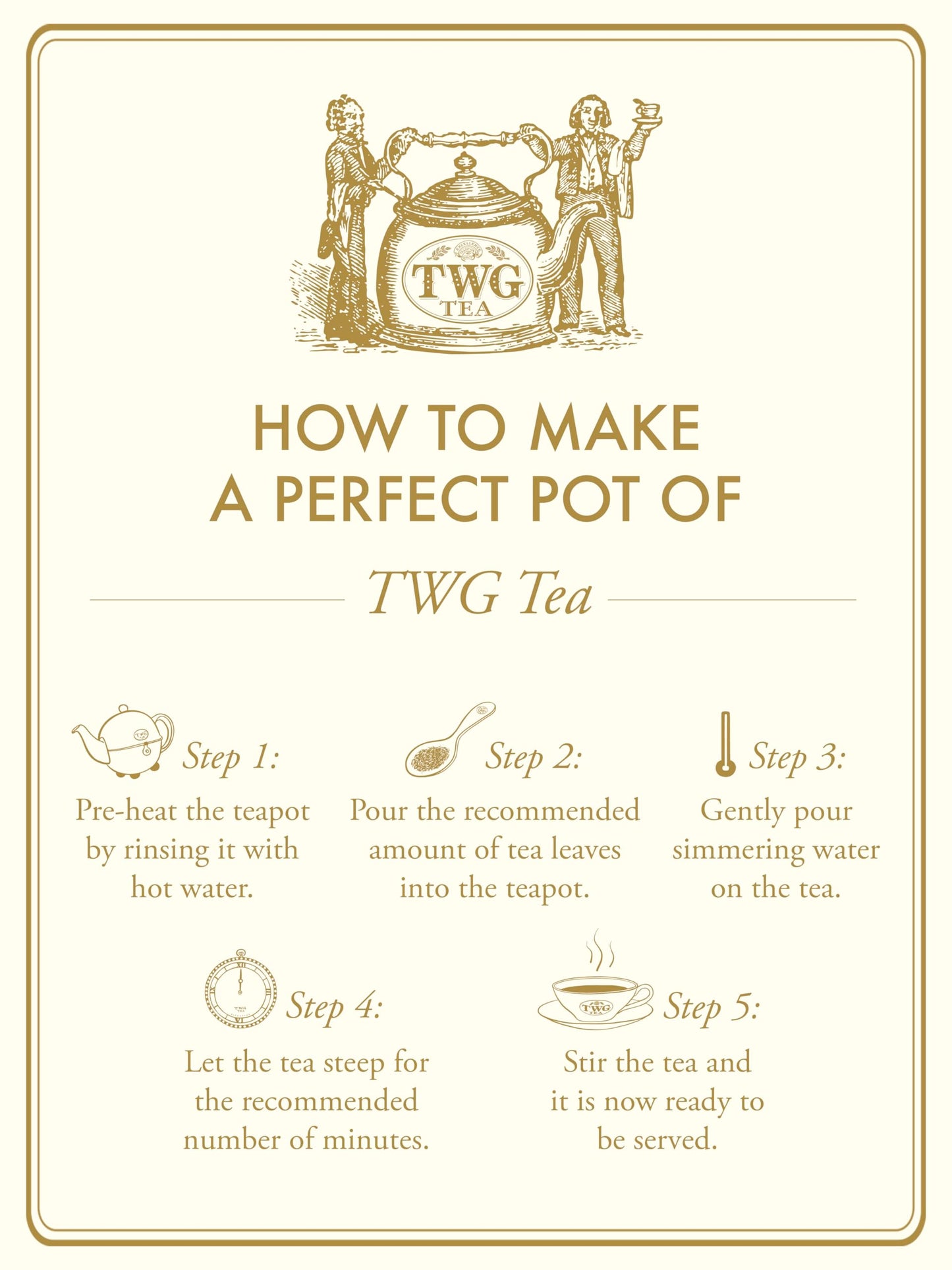 TWG TEA

HOW TO MAKE A PERFECT POT OF

TWG Tea

Step 1:
Pre-heat the teapot by rinsing it with hot water.

Step 2:
Pour the recommended amount of tea leaves into the teapot.

Step 3:
Gently pour simmering water on the tea.

Step 4:
Let the tea steep for the recommended number of minutes.

Step 5:
Stir the tea and it is now ready to be served.