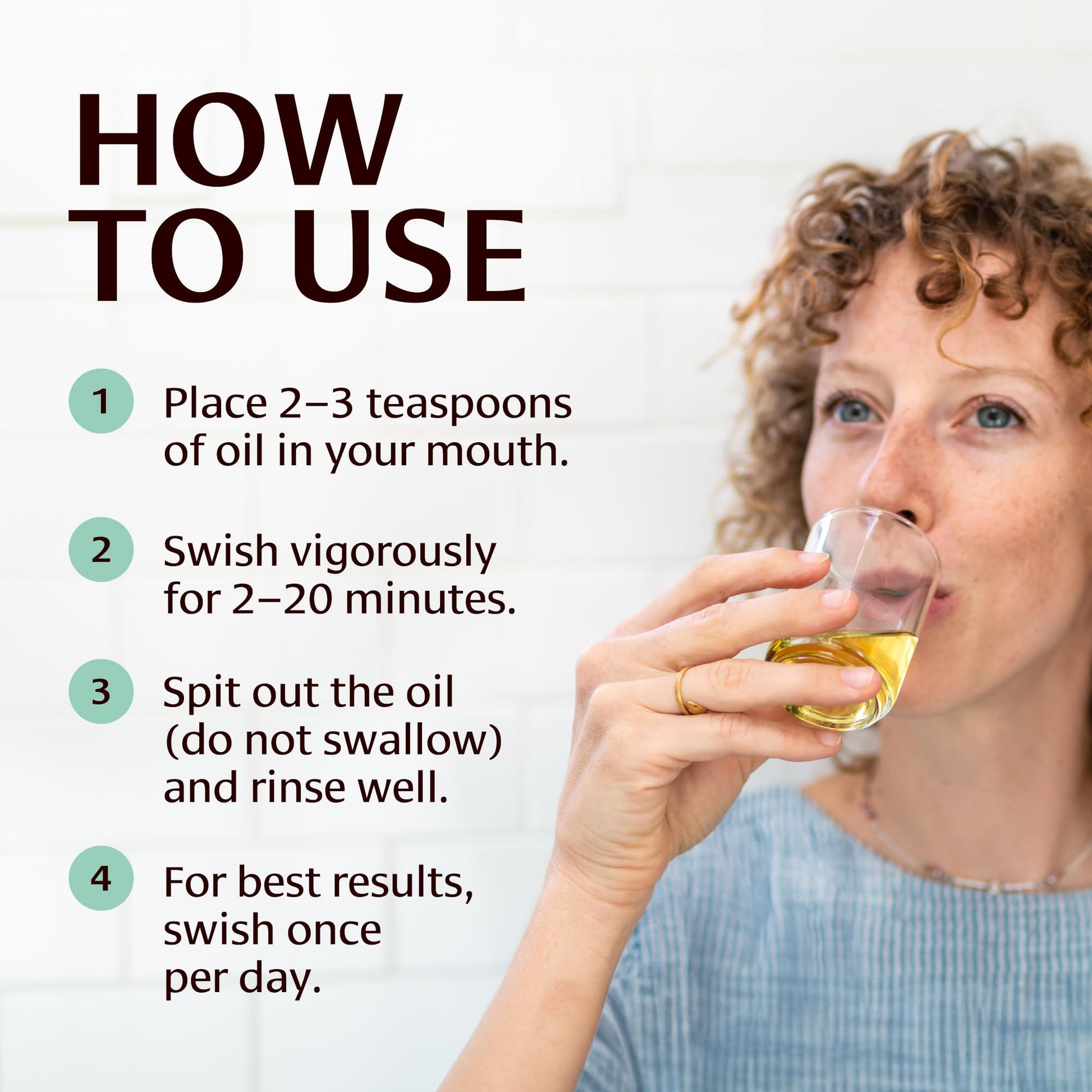 HOW TO USE

1 Place 2–3 teaspoons of oil in your mouth.

2 Swish vigorously for 2–20 minutes.

3 Spit out the oil (do not swallow) and rinse well.

4 For best results, swish once per day.