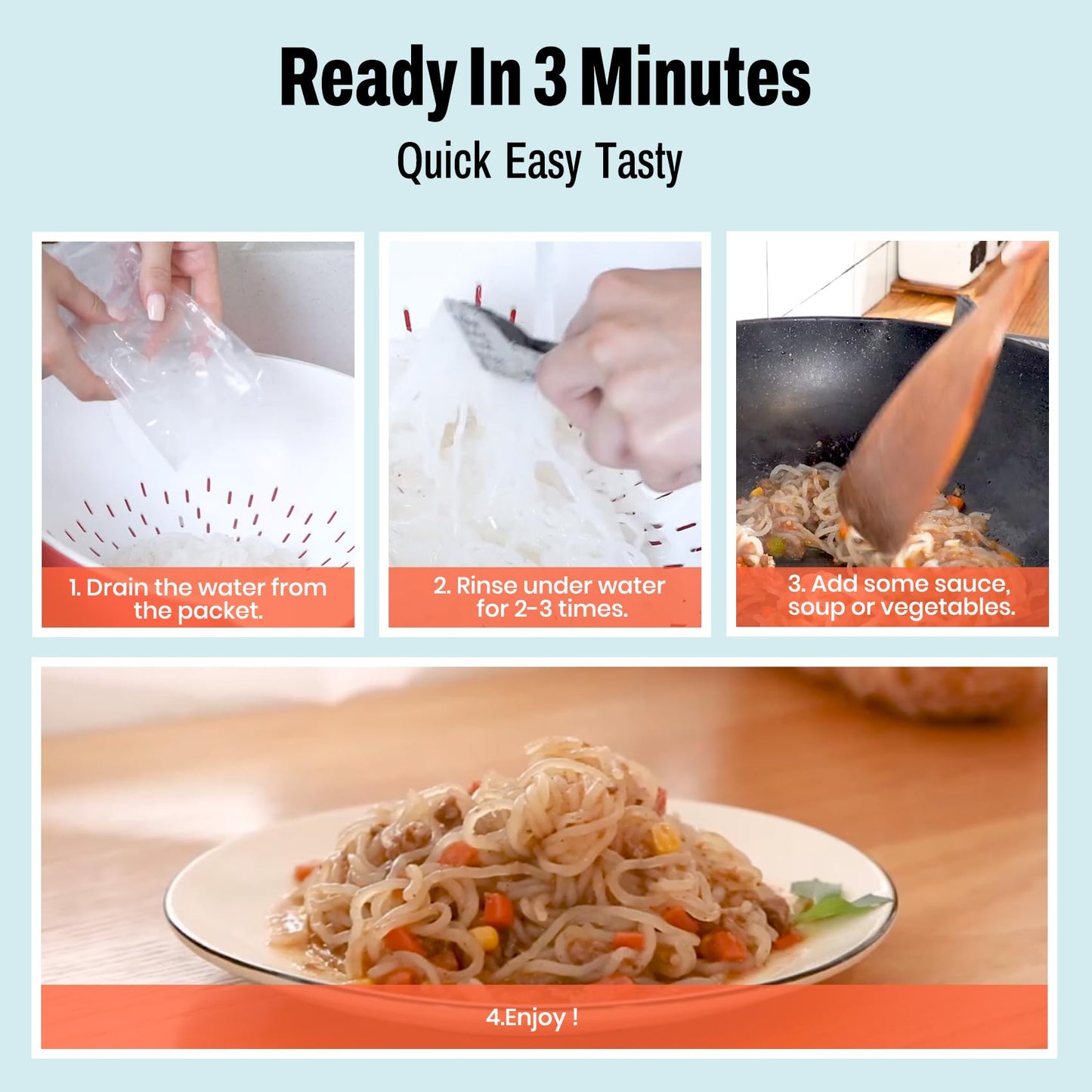 Ready In 3 Minutes

Quick Easy Tasty

1. Drain the water from the packet.

2. Rinse under water for 2-3 times.

3. Add some sauce, soup or vegetables.

4.Enjoy !