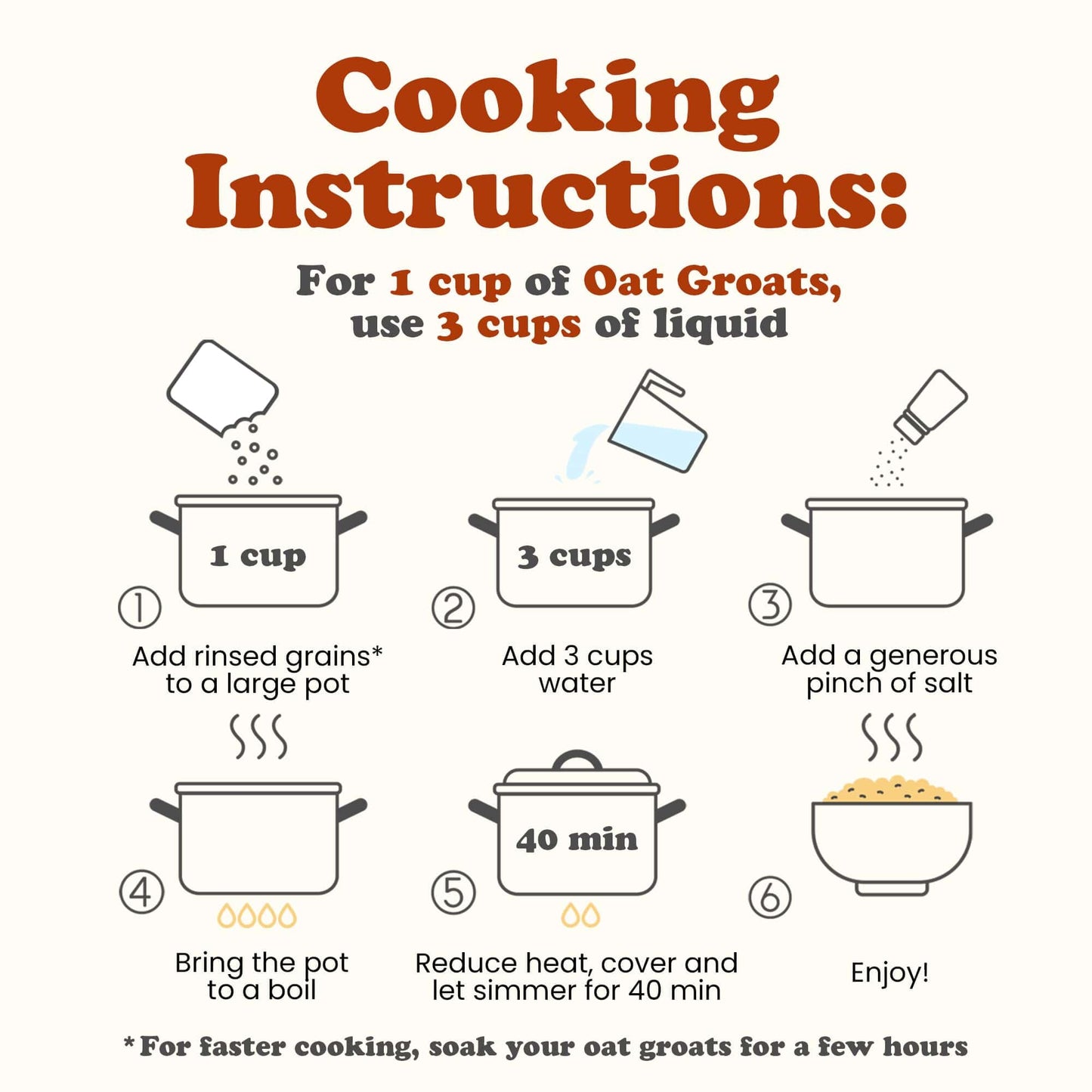 Cooking Instructions:

For 1 cup of Oat Groats, use 3 cups of liquid

1 cup
①
Add rinsed grains* to a large pot

3 cups
②
Add 3 cups water

③
Add a generous pinch of salt

④
Bring the pot to a boil

40 min
⑤
Reduce heat, cover and let simmer for 40 min

⑥
Enjoy!

*For faster cooking, soak your oat groats for a few hours