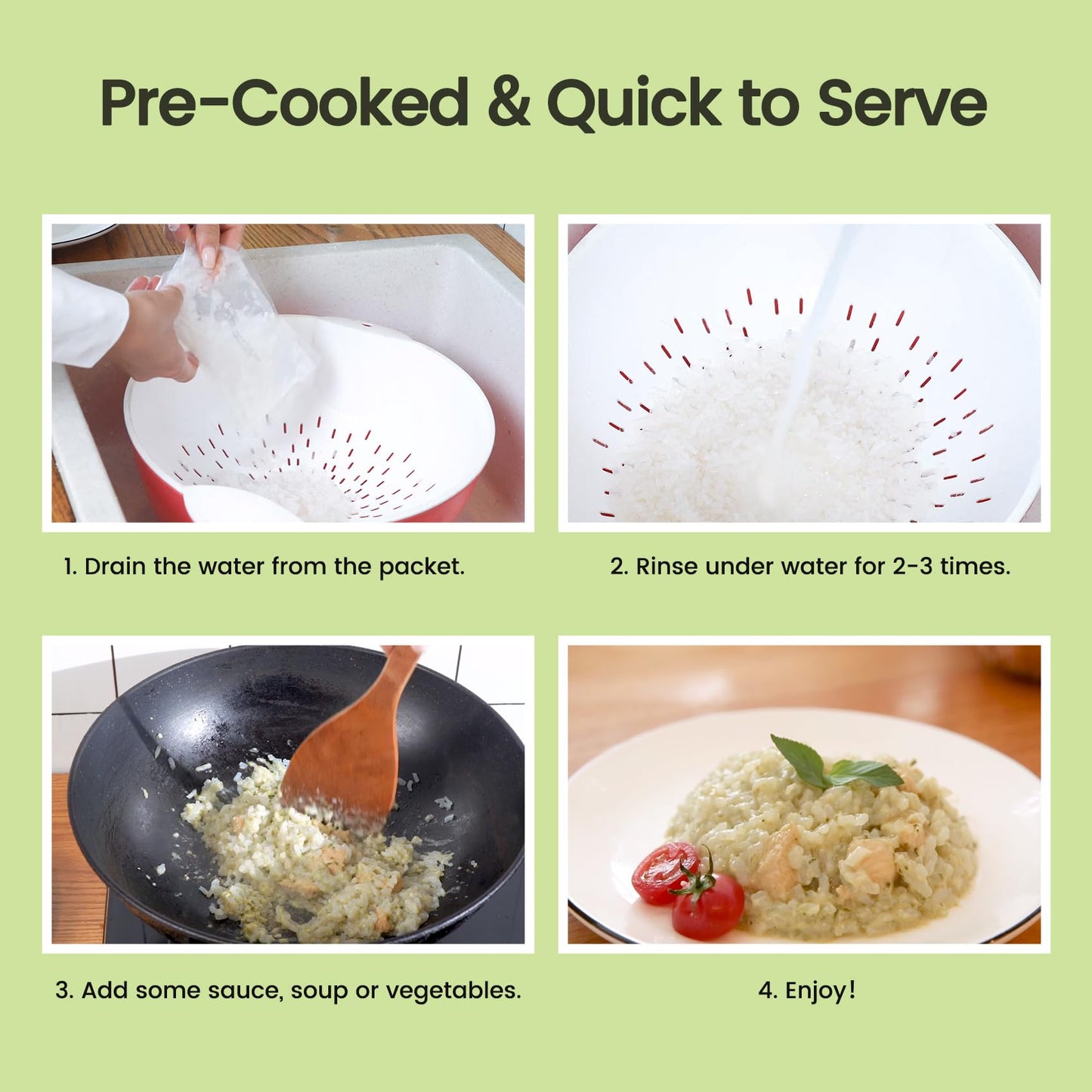 Pre-Cooked & Quick to Serve

1. Drain the water from the packet.

2. Rinse under water for 2-3 times.

3. Add some sauce, soup or vegetables.

4. Enjoy!