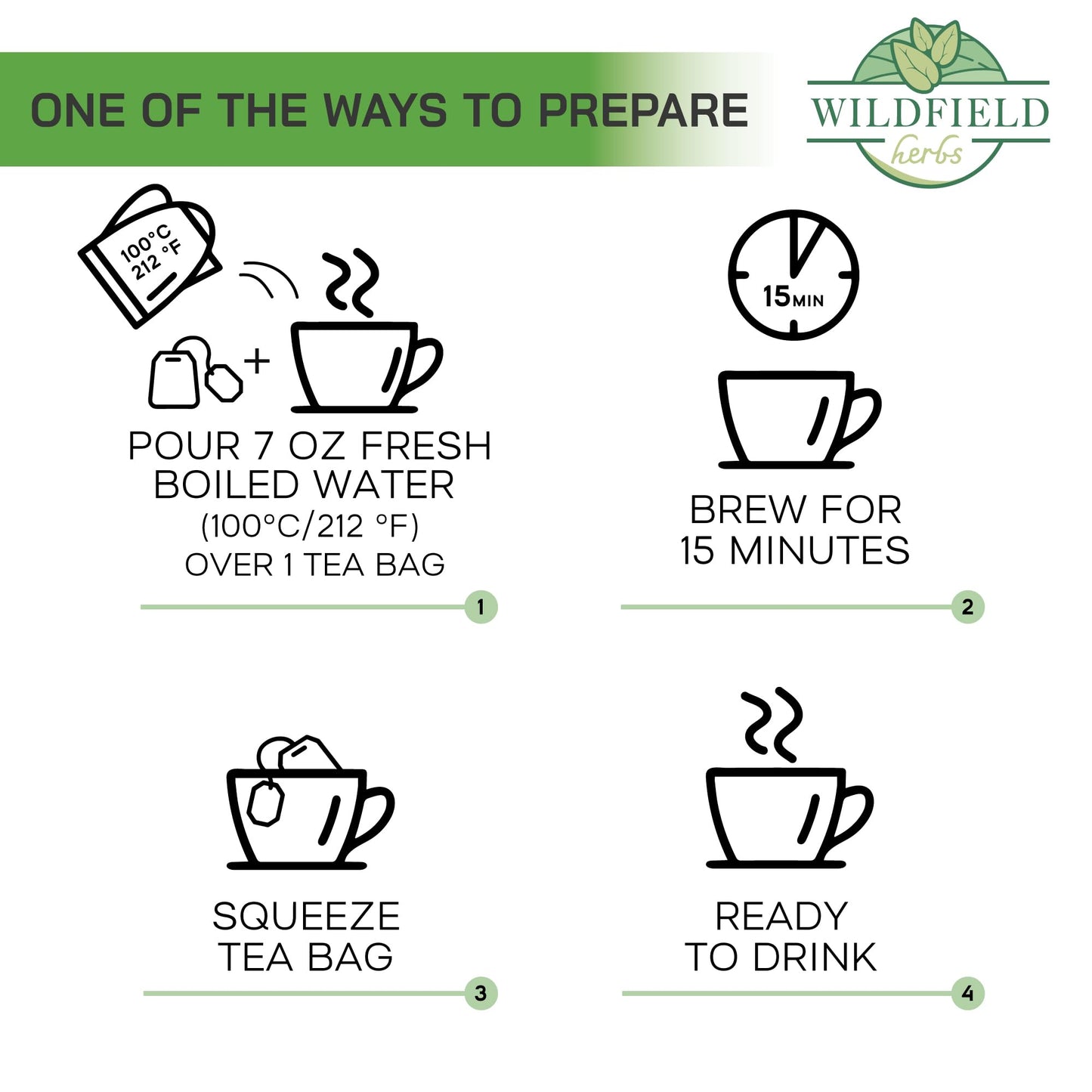 ONE OF THE WAYS TO PREPARE

WILDFIELD
herbs

100°C
212 °F

+

POUR 7 OZ FRESH BOILED WATER
(100°C/212 °F)
OVER 1 TEA BAG

1

15 MIN

BREW FOR
15 MINUTES

2

SQUEEZE
TEA BAG

3

READY
TO DRINK

4