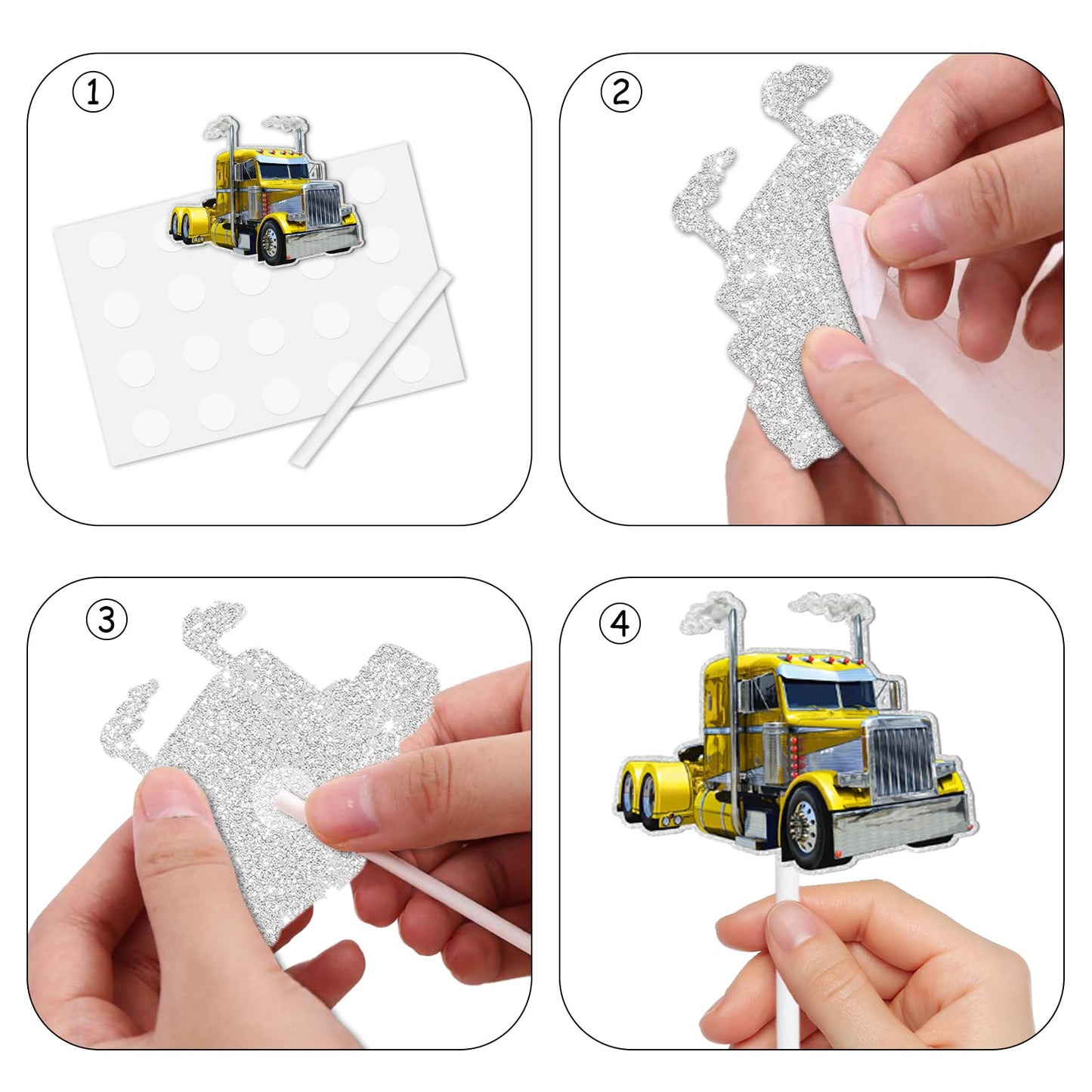 ①

②

③

④