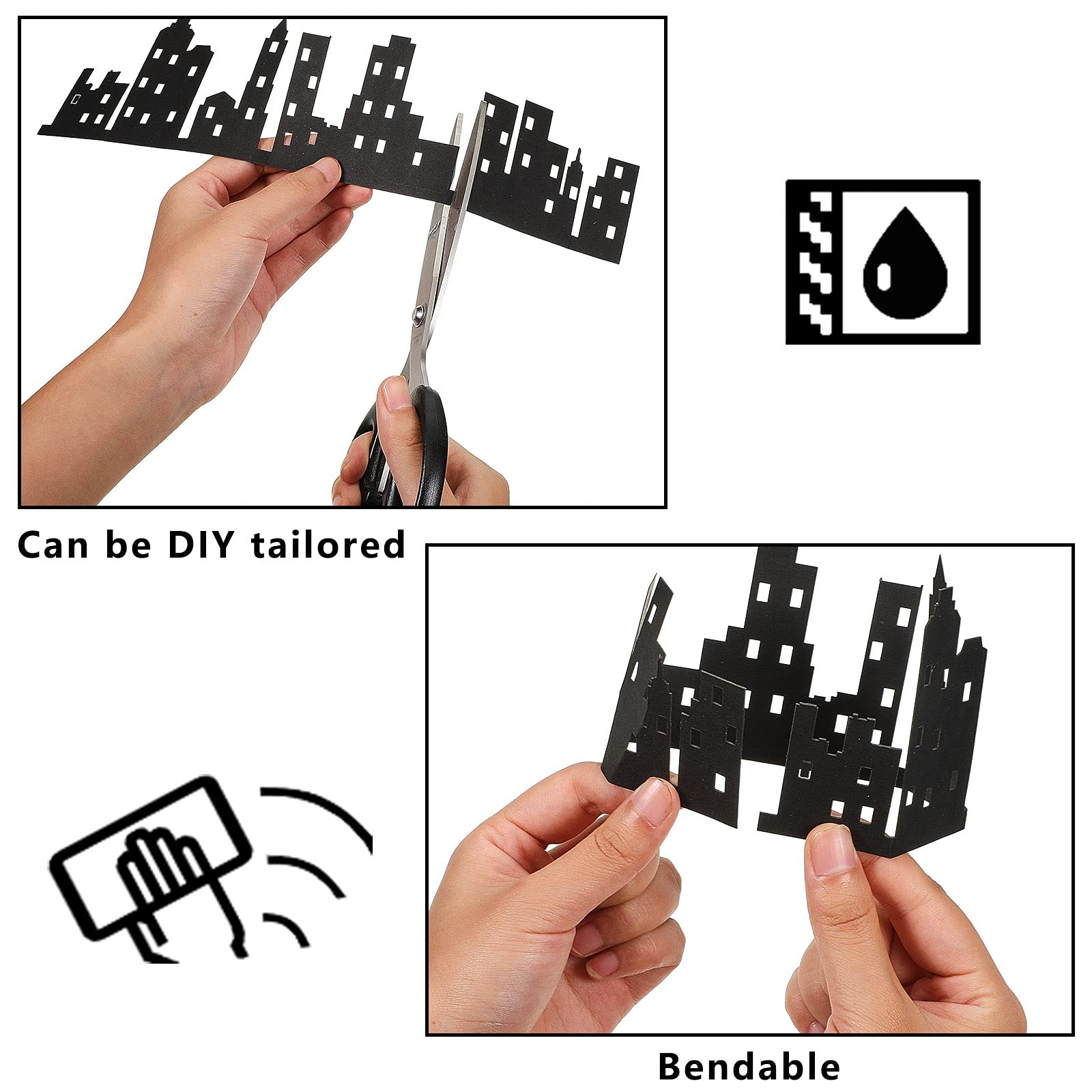 Can be DIY tailored

Bendable