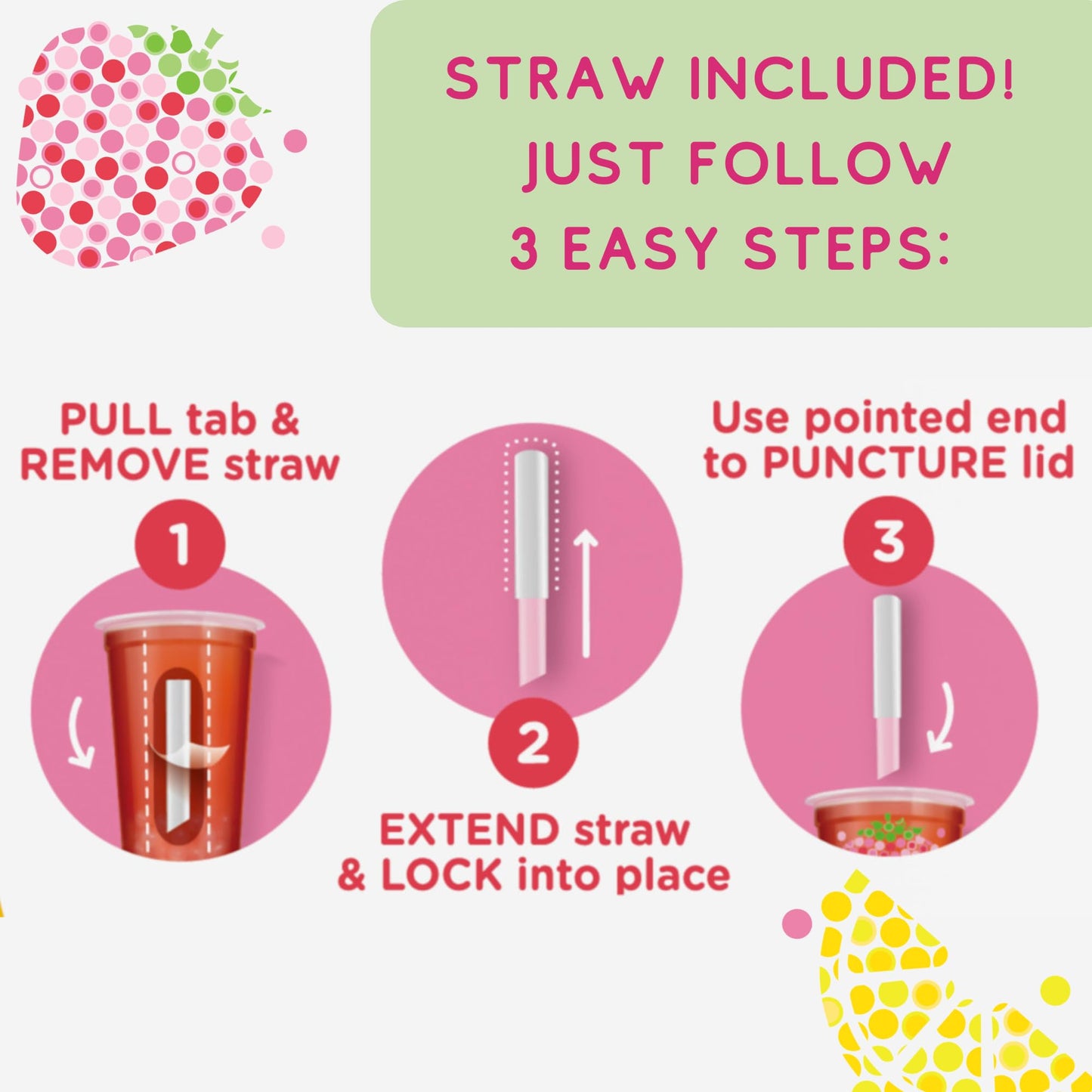 STRAW INCLUDED! JUST FOLLOW 3 EASY STEPS:

PULL tab & REMOVE straw

1

2

EXTEND straw & LOCK into place

Use pointed end to PUNCTURE lid

3