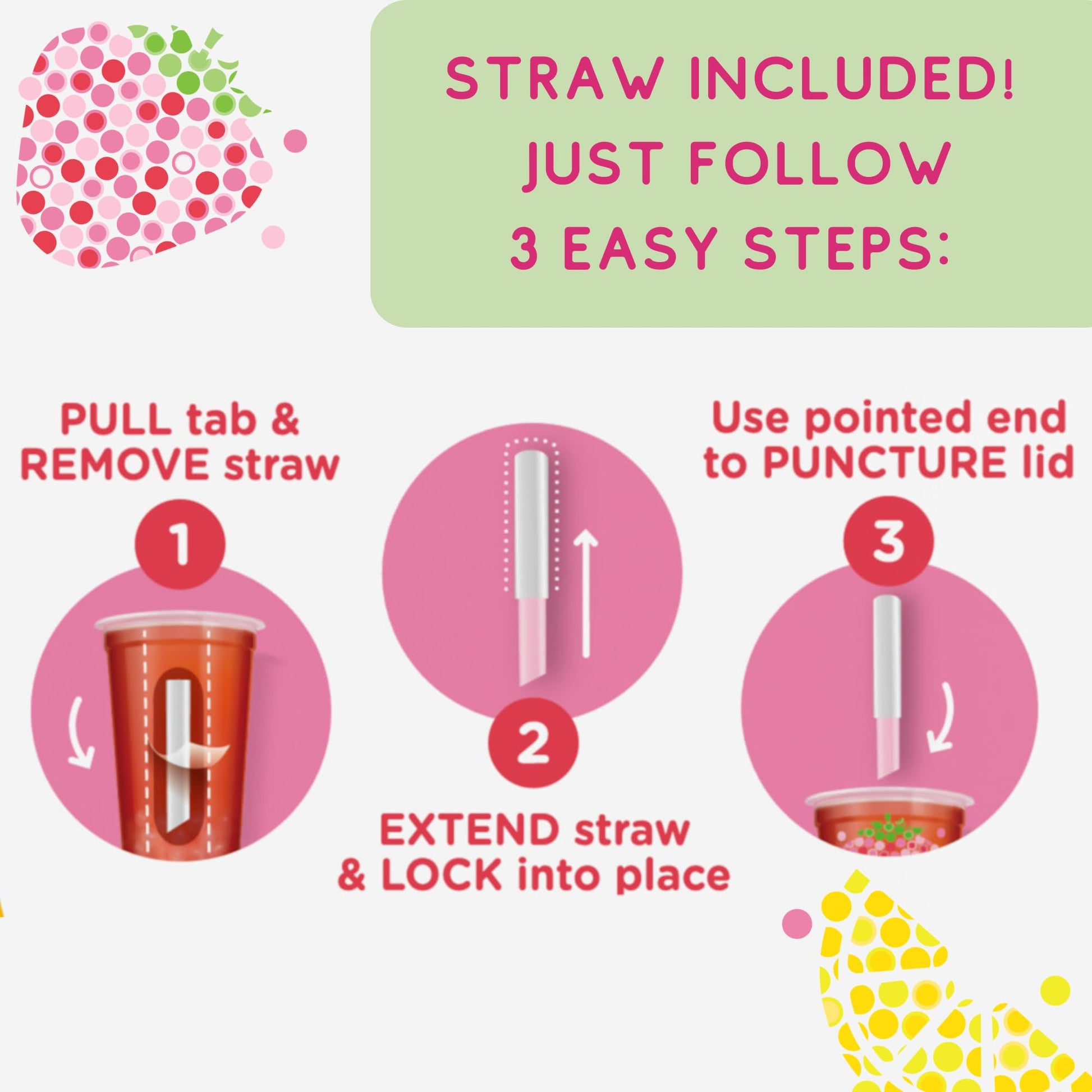 STRAW INCLUDED!
JUST FOLLOW
3 EASY STEPS:

PULL tab & REMOVE straw

1

2

EXTEND straw & LOCK into place

Use pointed end to PUNCTURE lid

3