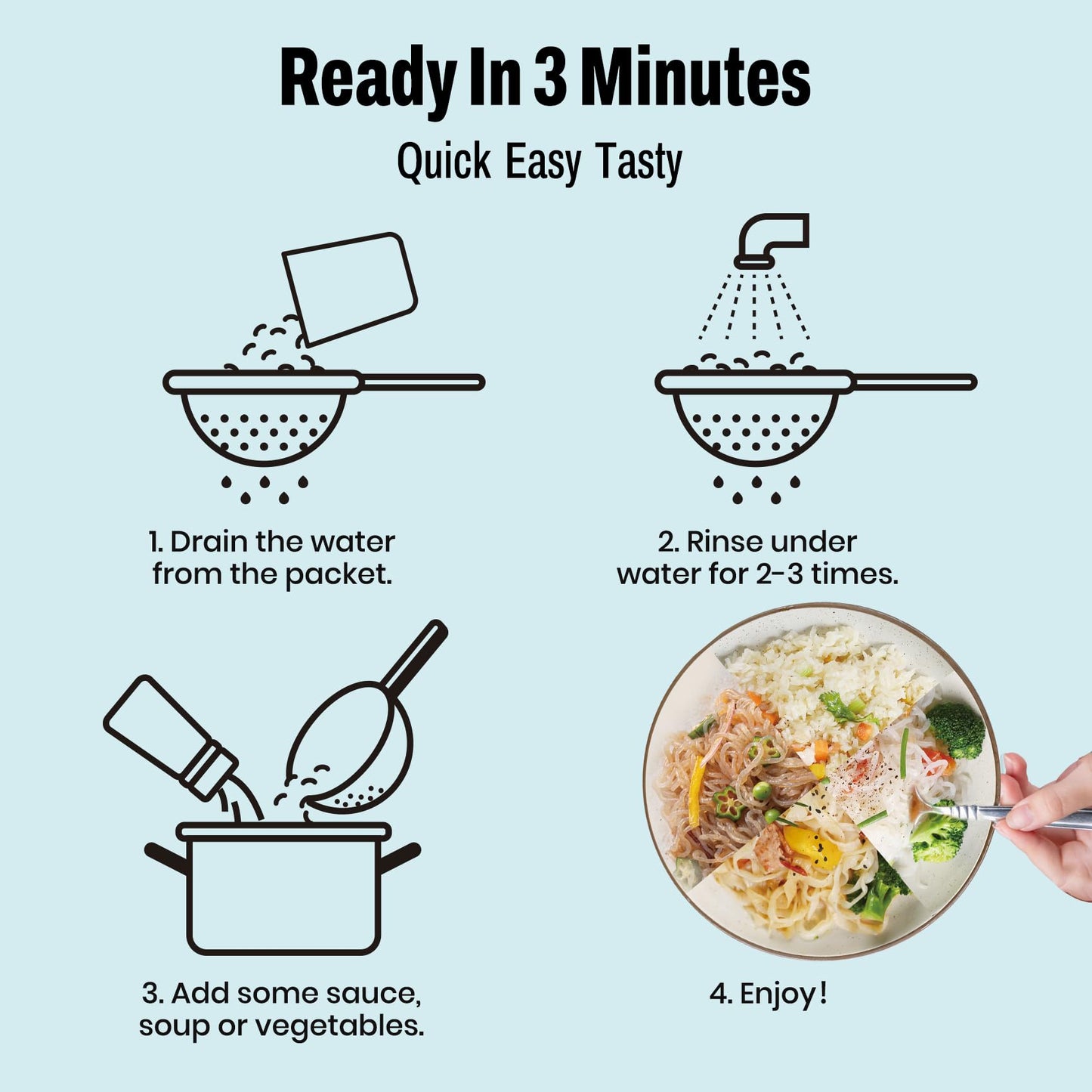 Ready In 3 Minutes

Quick Easy Tasty

1. Drain the water from the packet.

2. Rinse under water for 2-3 times.

3. Add some sauce, soup or vegetables.

4. Enjoy!