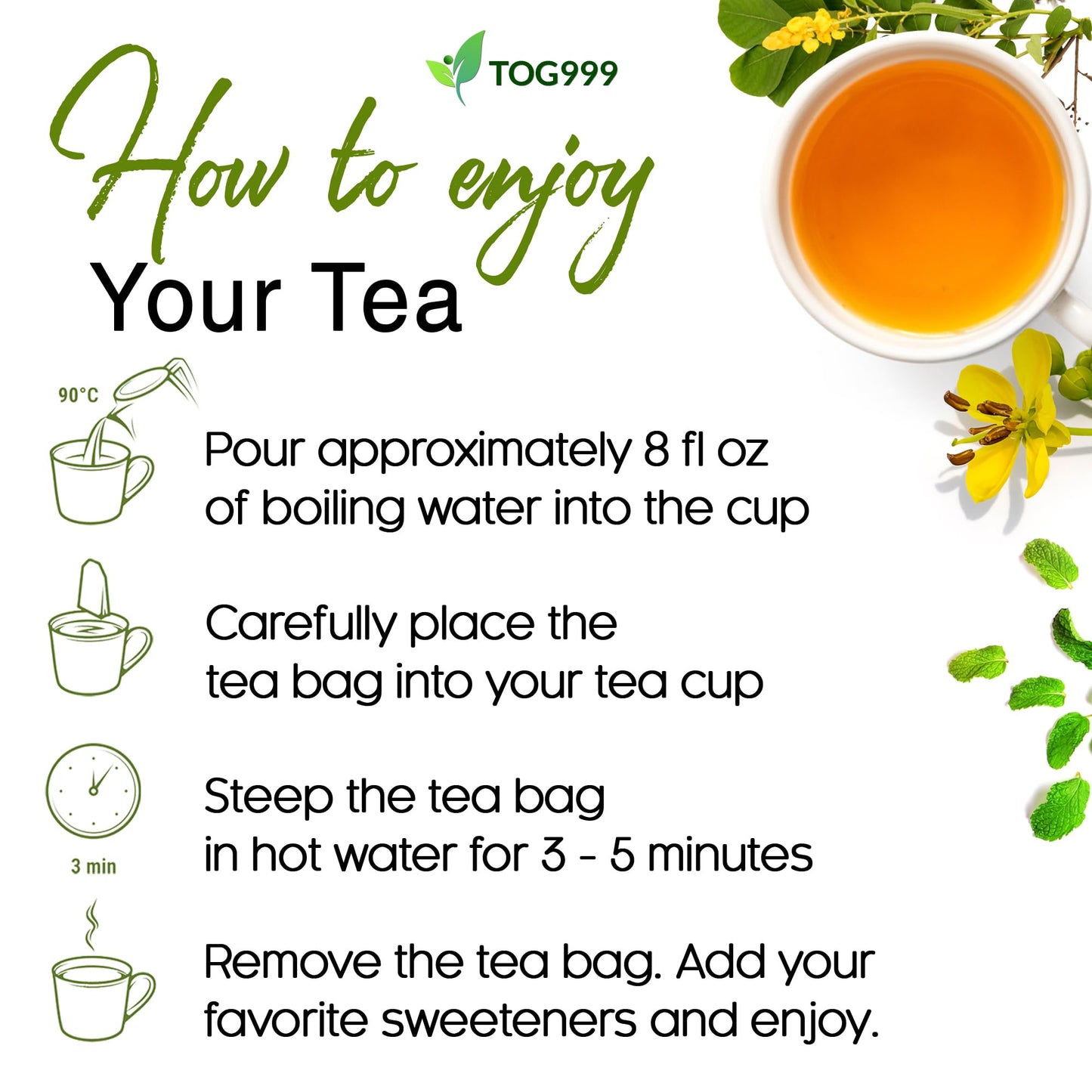 TOG999

How to enjoy
Your Tea

90°C

Pour approximately 8 fl oz of boiling water into the cup

Carefully place the tea bag into your tea cup

3 min

Steep the tea bag in hot water for 3 - 5 minutes

Remove the tea bag. Add your favorite sweeteners and enjoy.