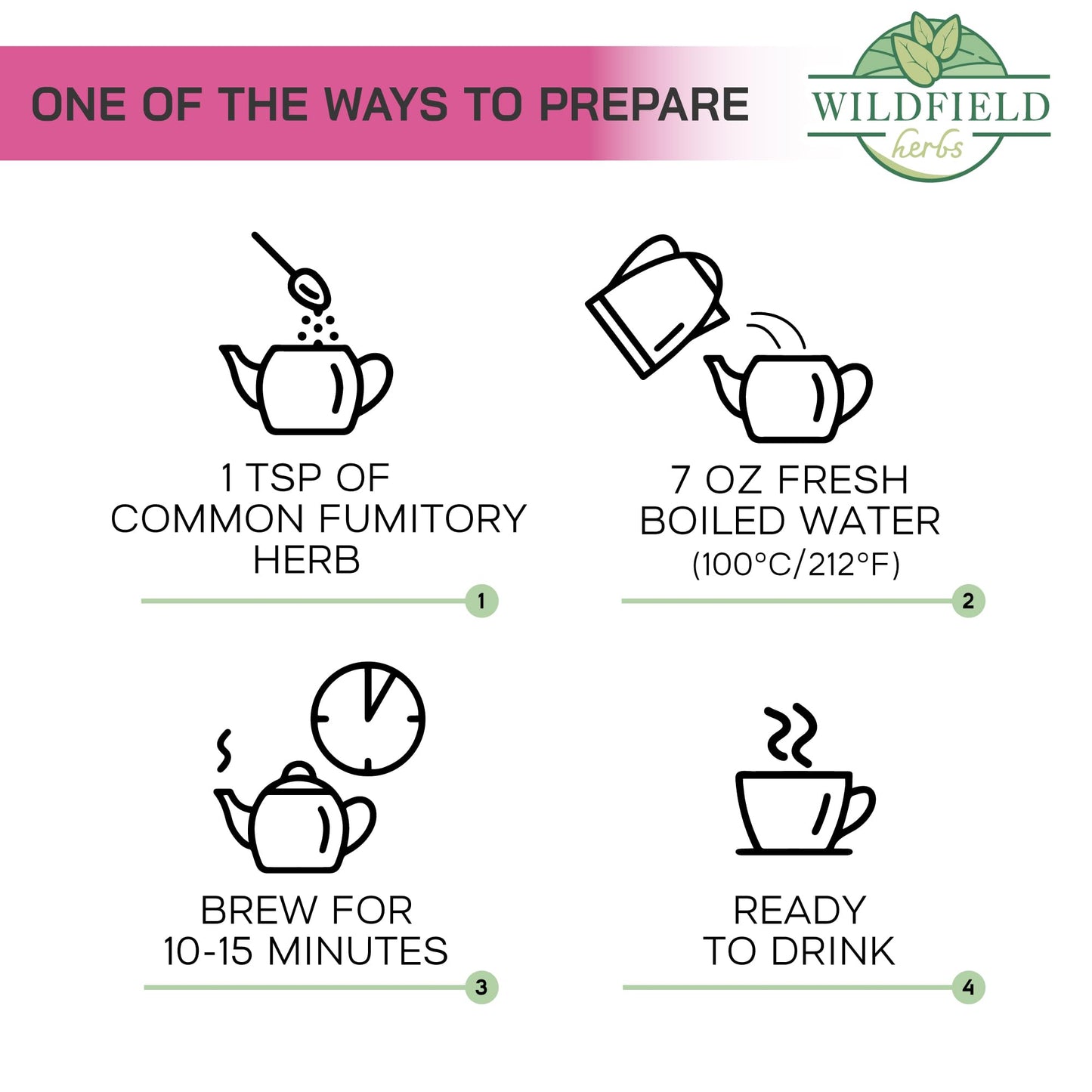 ONE OF THE WAYS TO PREPARE

WILDFIELD
herbs

1 TSP OF COMMON FUMITORY HERB

1

7 OZ FRESH BOILED WATER (100°C/212°F)

2

BREW FOR 10-15 MINUTES

3

READY TO DRINK

4