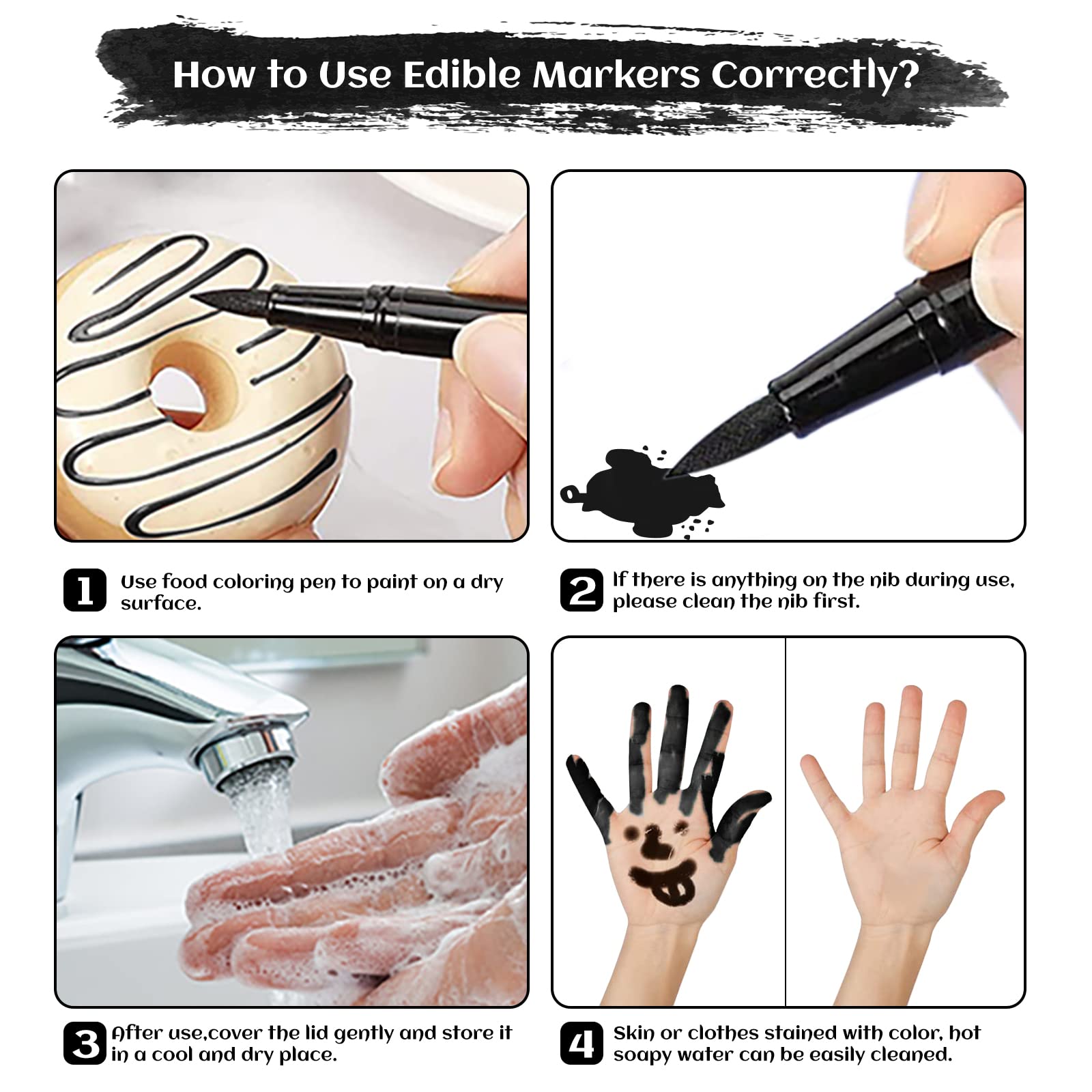 How to Use Edible Markers Correctly?

1 Use food coloring pen to paint on a dry surface.

2 If there is anything on the nib during use, please clean the nib first.

3 After use,cover the lid gently and store it in a cool and dry place.

4 Skin or clothes stained with color, hot soapy water can be easily cleaned.