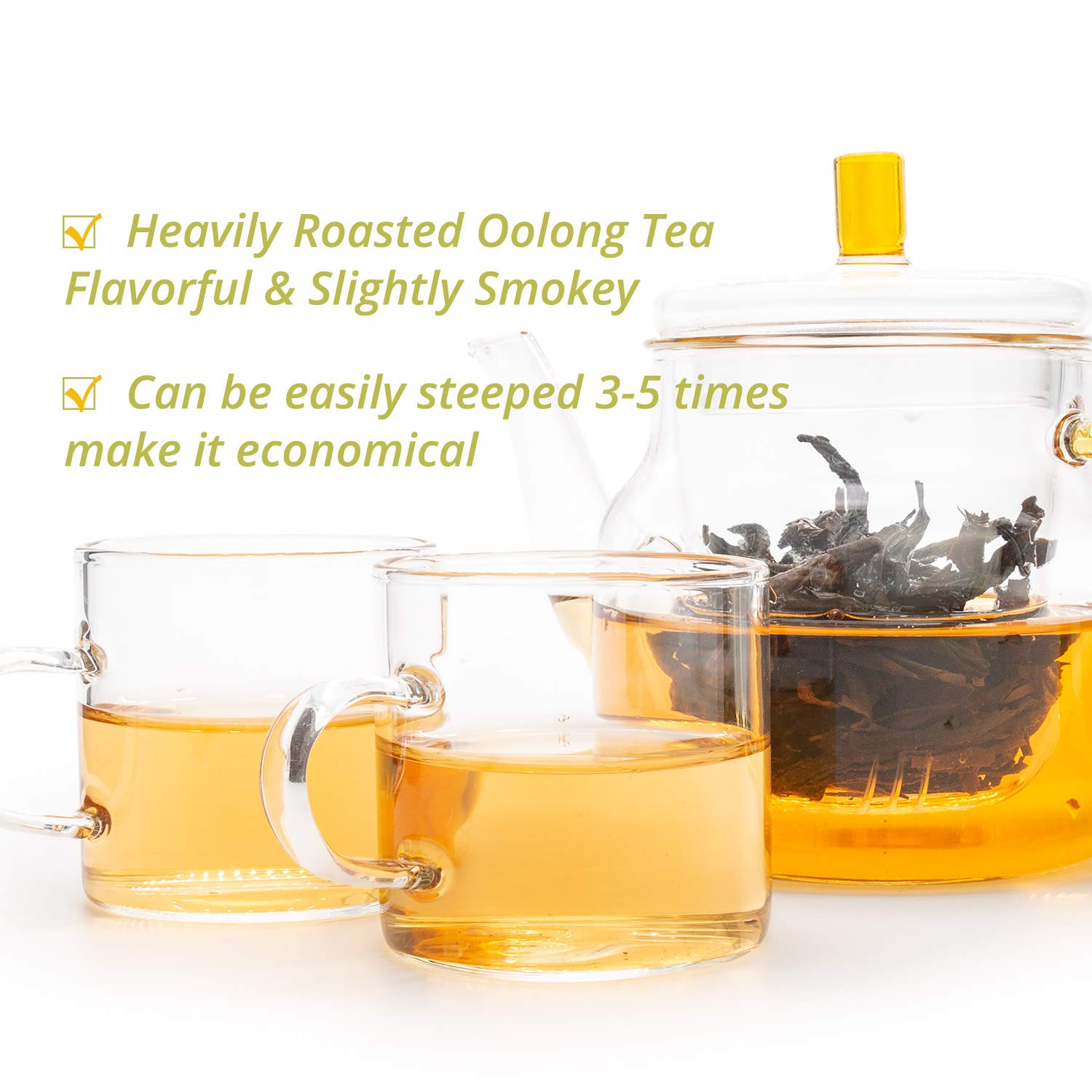 ☑ Heavily Roasted Oolong Tea Flavorful & Slightly Smokey

☑ Can be easily steeped 3-5 times make it economical