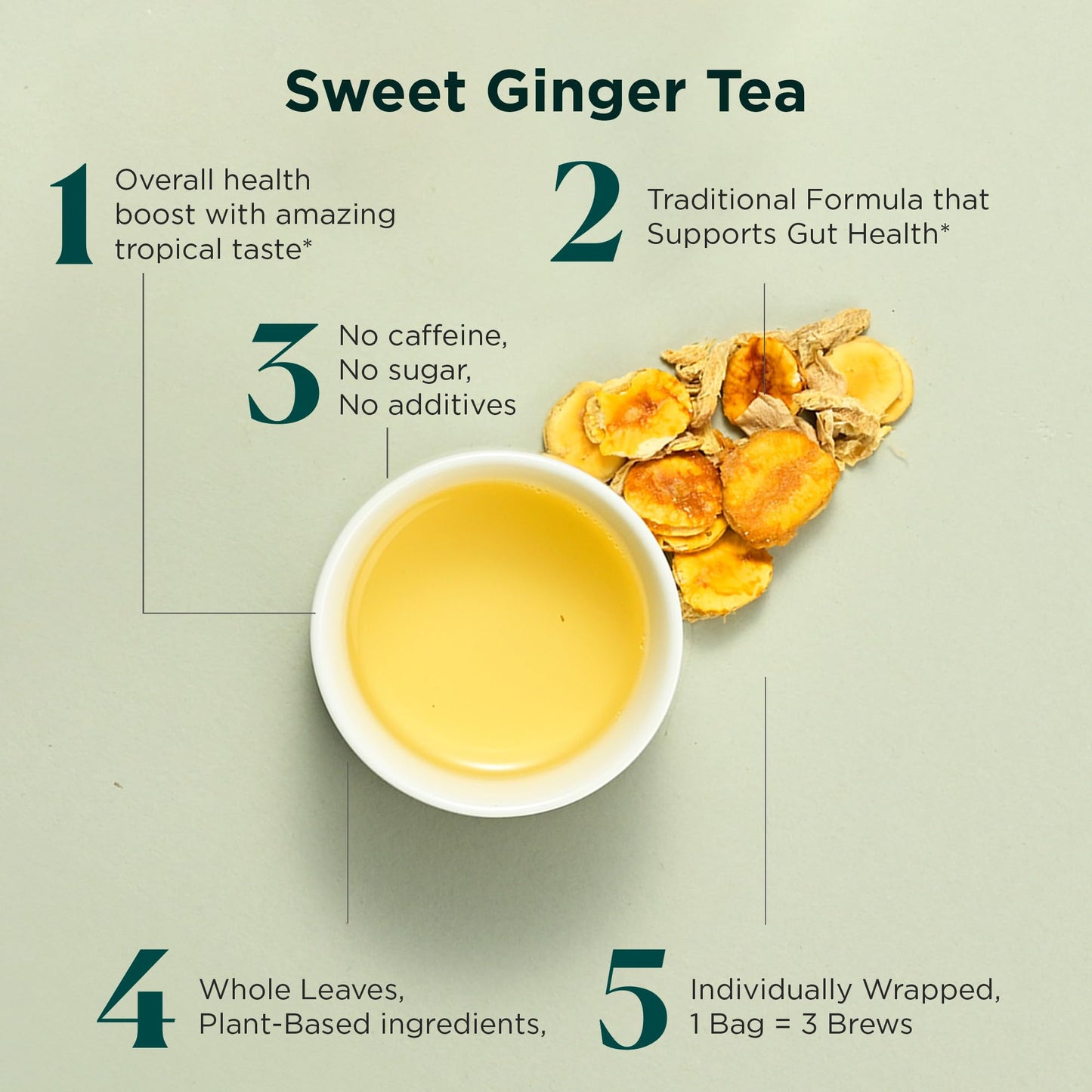 Sweet Ginger Tea

1 Overall health boost with amazing tropical taste*

2 Traditional Formula that Supports Gut Health*

3 No caffeine, No sugar, No additives

4 Whole Leaves, Plant-Based ingredients,

5 Individually Wrapped, 1 Bag = 3 Brews