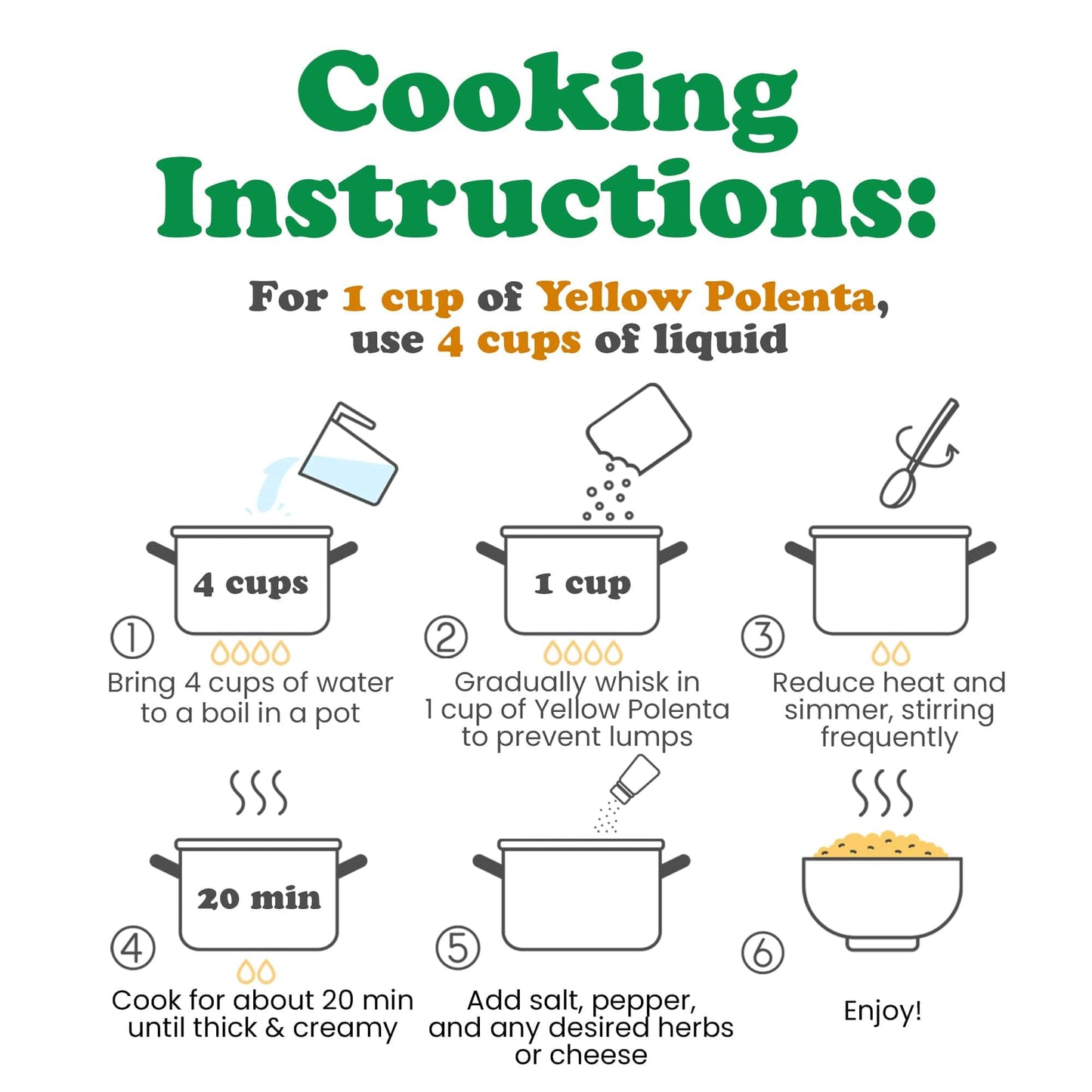 Cooking Instructions:

For 1 cup of Yellow Polenta, use 4 cups of liquid

4 cups
① Bring 4 cups of water to a boil in a pot

1 cup
② Gradually whisk in 1 cup of Yellow Polenta to prevent lumps

③ Reduce heat and simmer, stirring frequently

20 min
④ Cook for about 20 min until thick & creamy

⑤ Add salt, pepper, and any desired herbs or cheese

⑥ Enjoy!