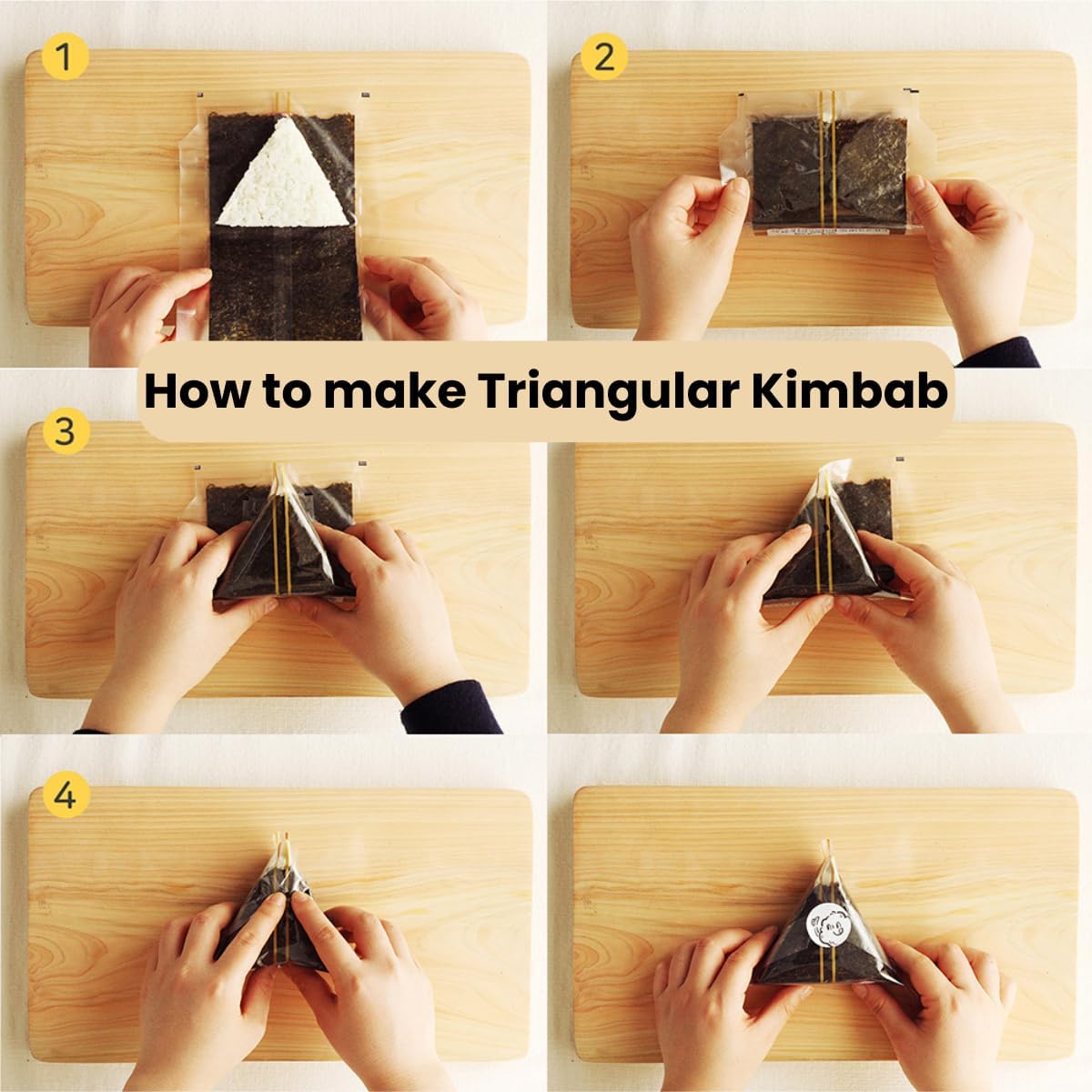 1

2

How to make Triangular Kimbab

3

4