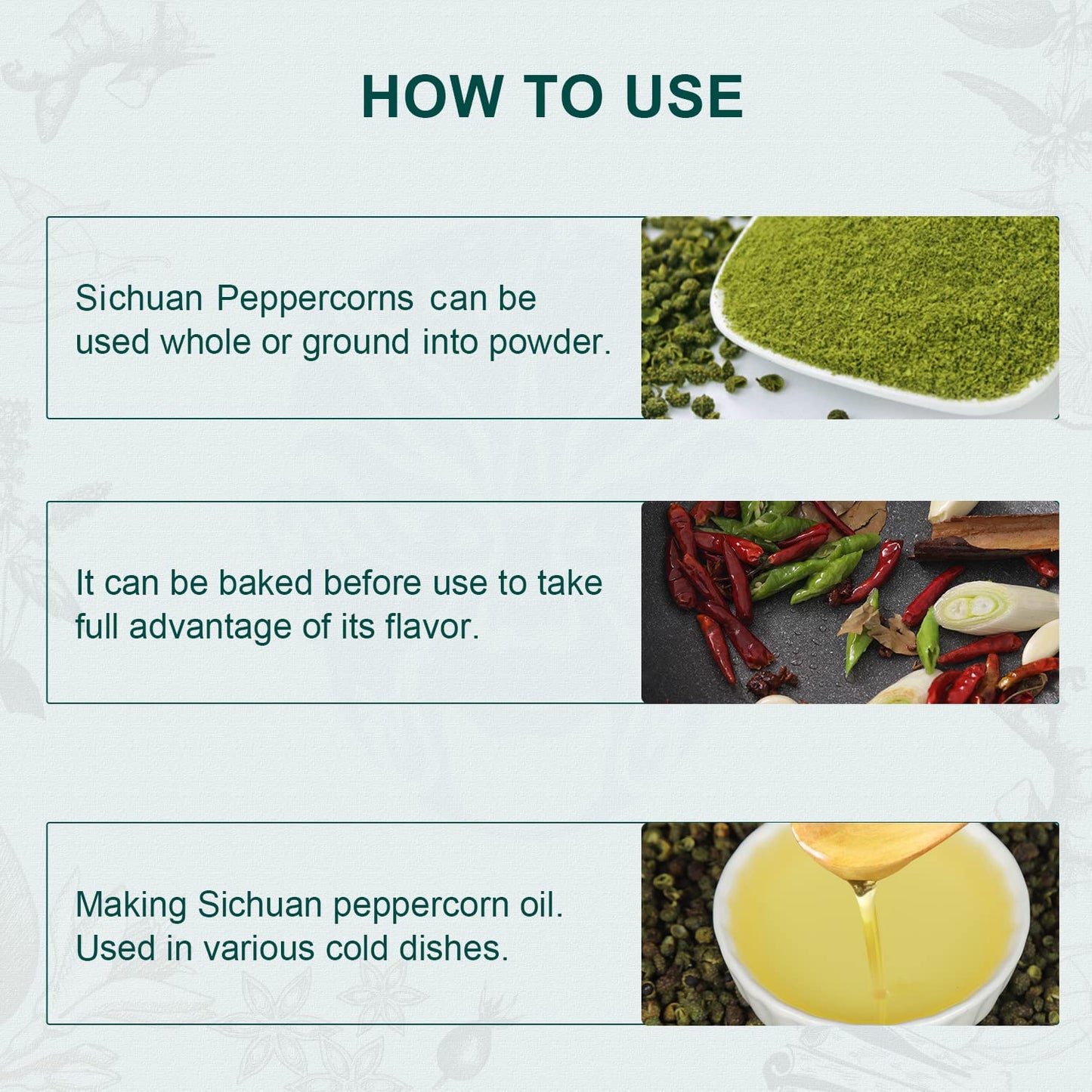 HOW TO USE

Sichuan Peppercorns can be used whole or ground into powder.

It can be baked before use to take full advantage of its flavor.

Making Sichuan peppercorn oil. Used in various cold dishes.