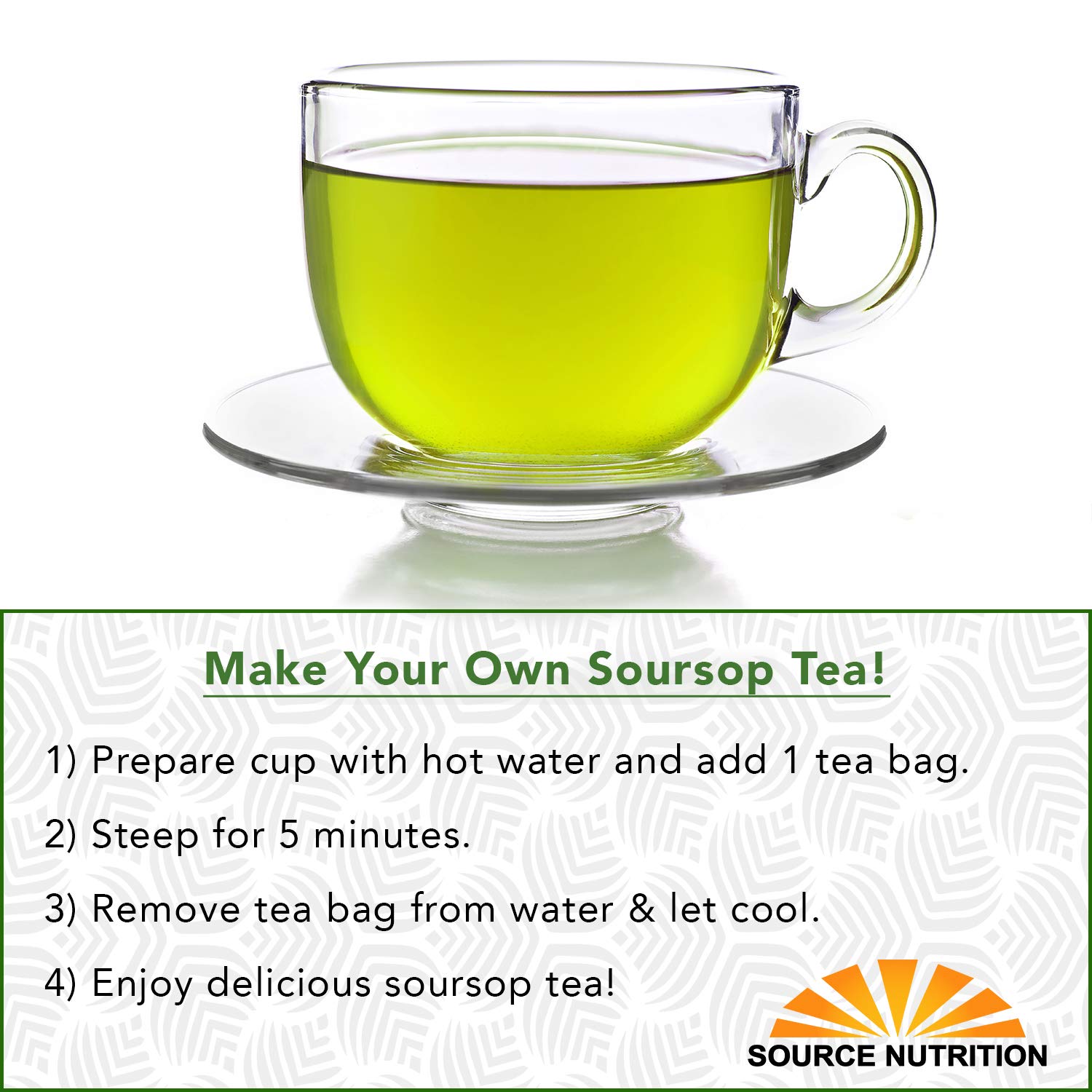 Make Your Own Soursop Tea!

1) Prepare cup with hot water and add 1 tea bag.

2) Steep for 5 minutes.

3) Remove tea bag from water & let cool.

4) Enjoy delicious soursop tea!

SOURCE NUTRITION