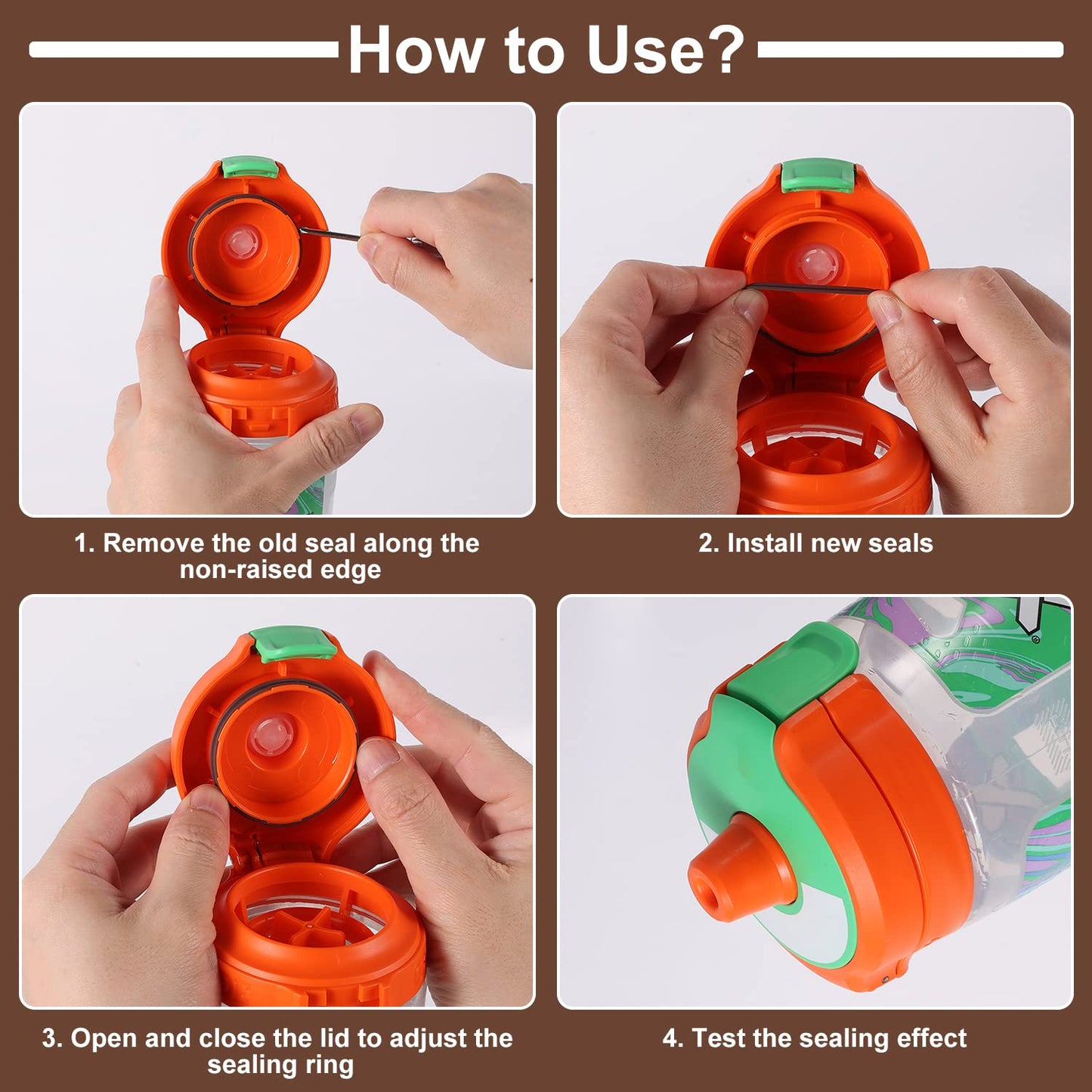 How to Use?

1. Remove the old seal along the non-raised edge

2. Install new seals

3. Open and close the lid to adjust the sealing ring

4. Test the sealing effect