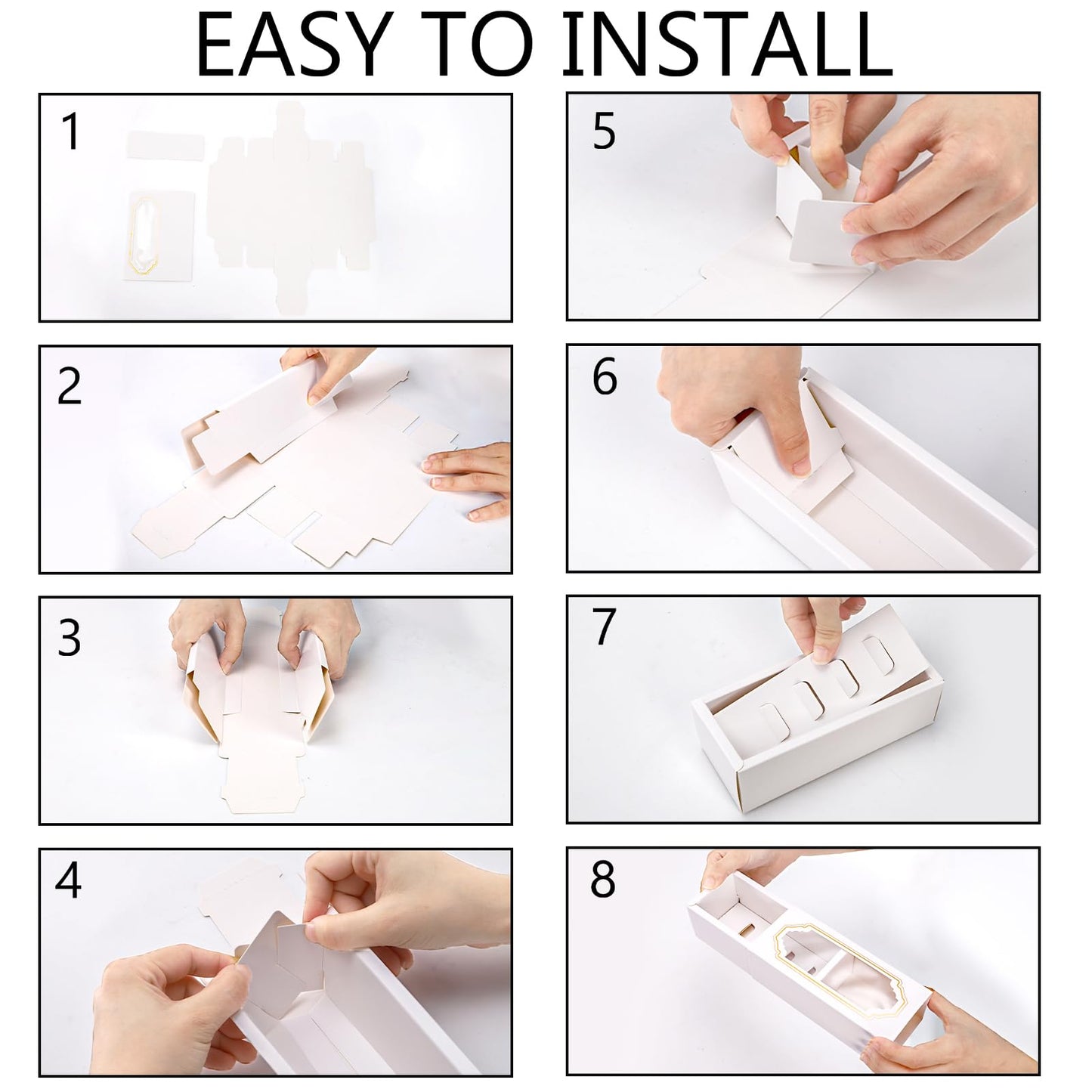 EASY TO INSTALL

1

2

3

4

5

6

7

8