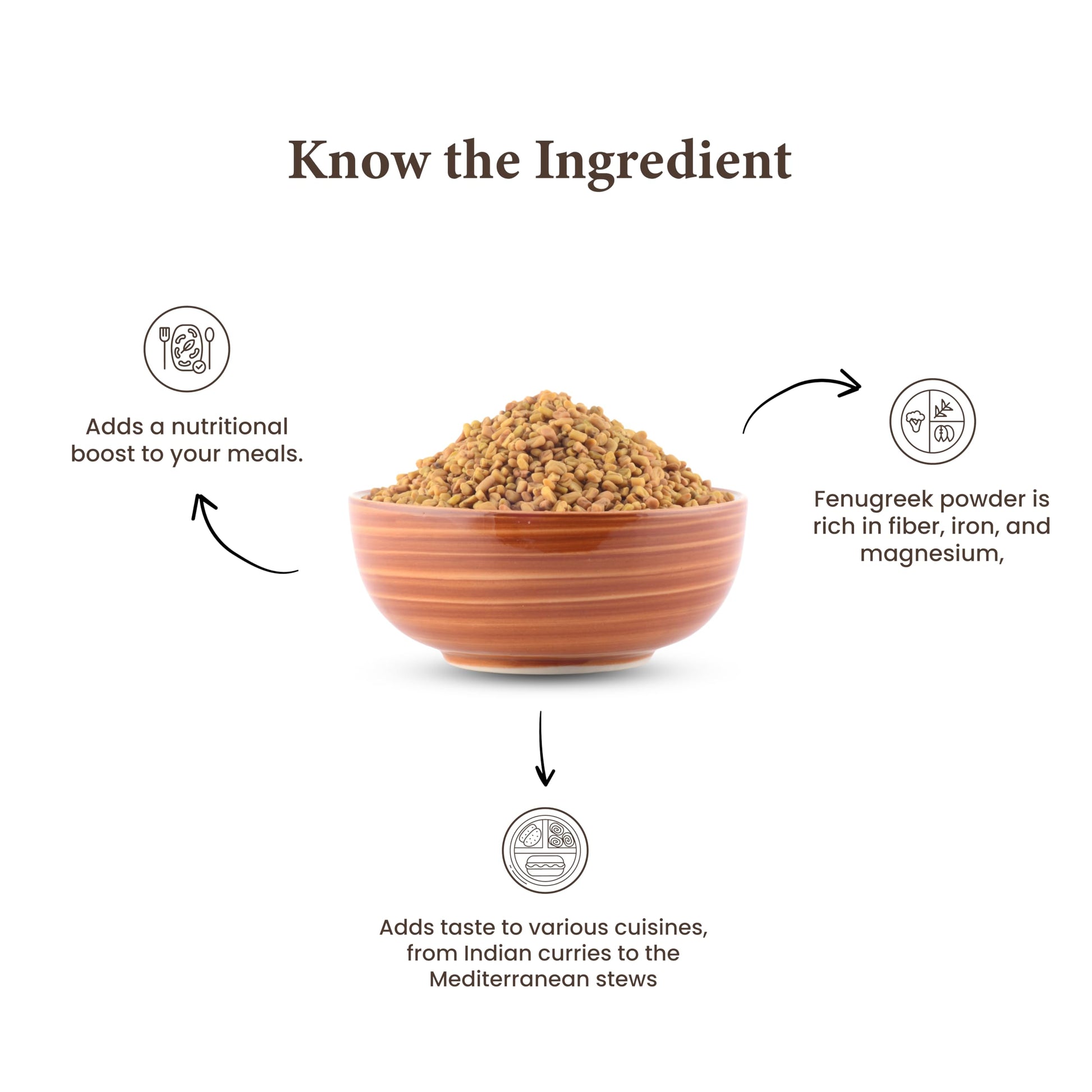 Know the Ingredient

Adds a nutritional boost to your meals.

Fenugreek powder is rich in fiber, iron, and magnesium,

Adds taste to various cuisines, from Indian curries to the Mediterranean stews