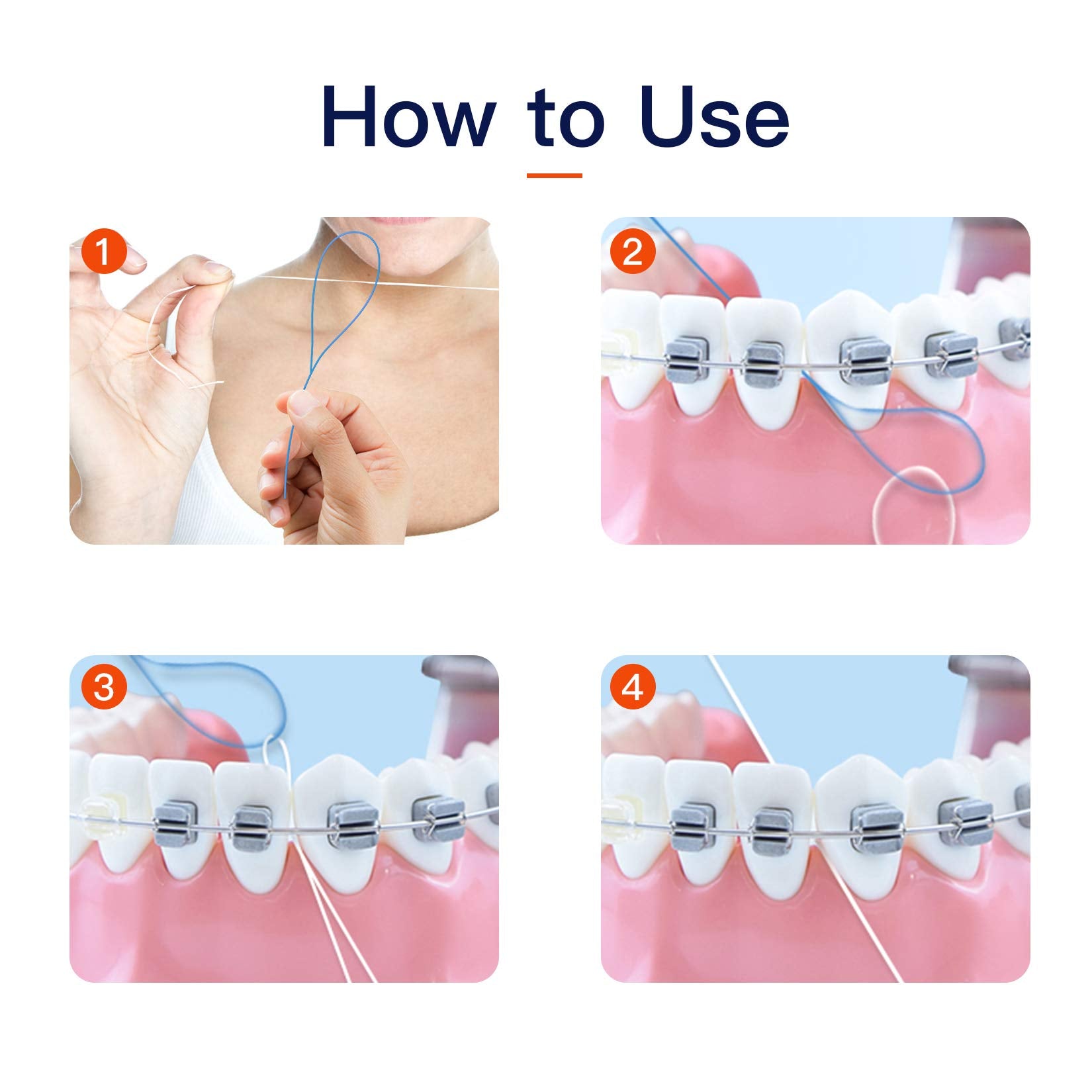 How to Use

1

2

3

4