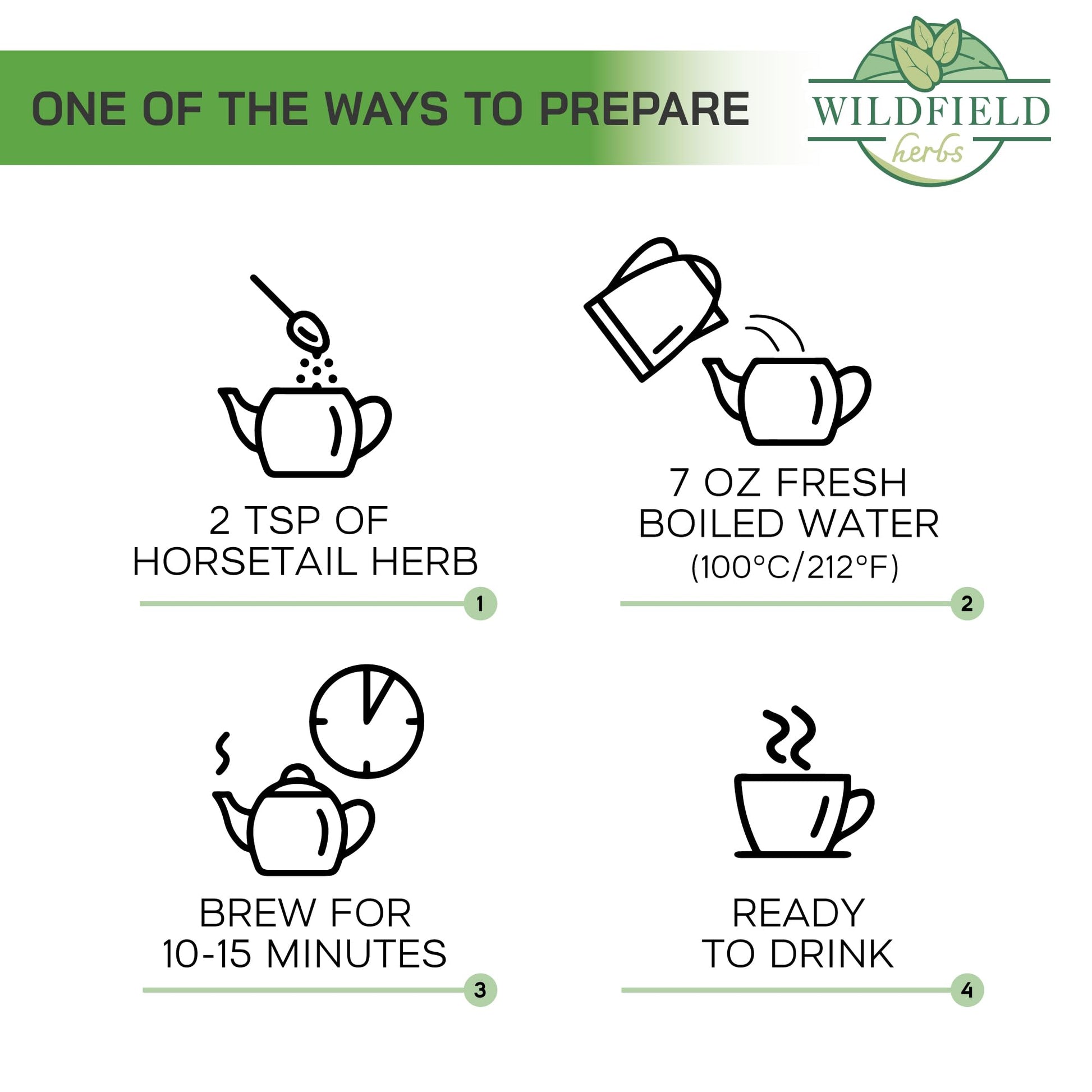 ONE OF THE WAYS TO PREPARE

WILDFIELD
herbs

2 TSP OF HORSETAIL HERB

1

7 OZ FRESH BOILED WATER (100°C/212°F)

2

BREW FOR 10-15 MINUTES

3

READY TO DRINK

4