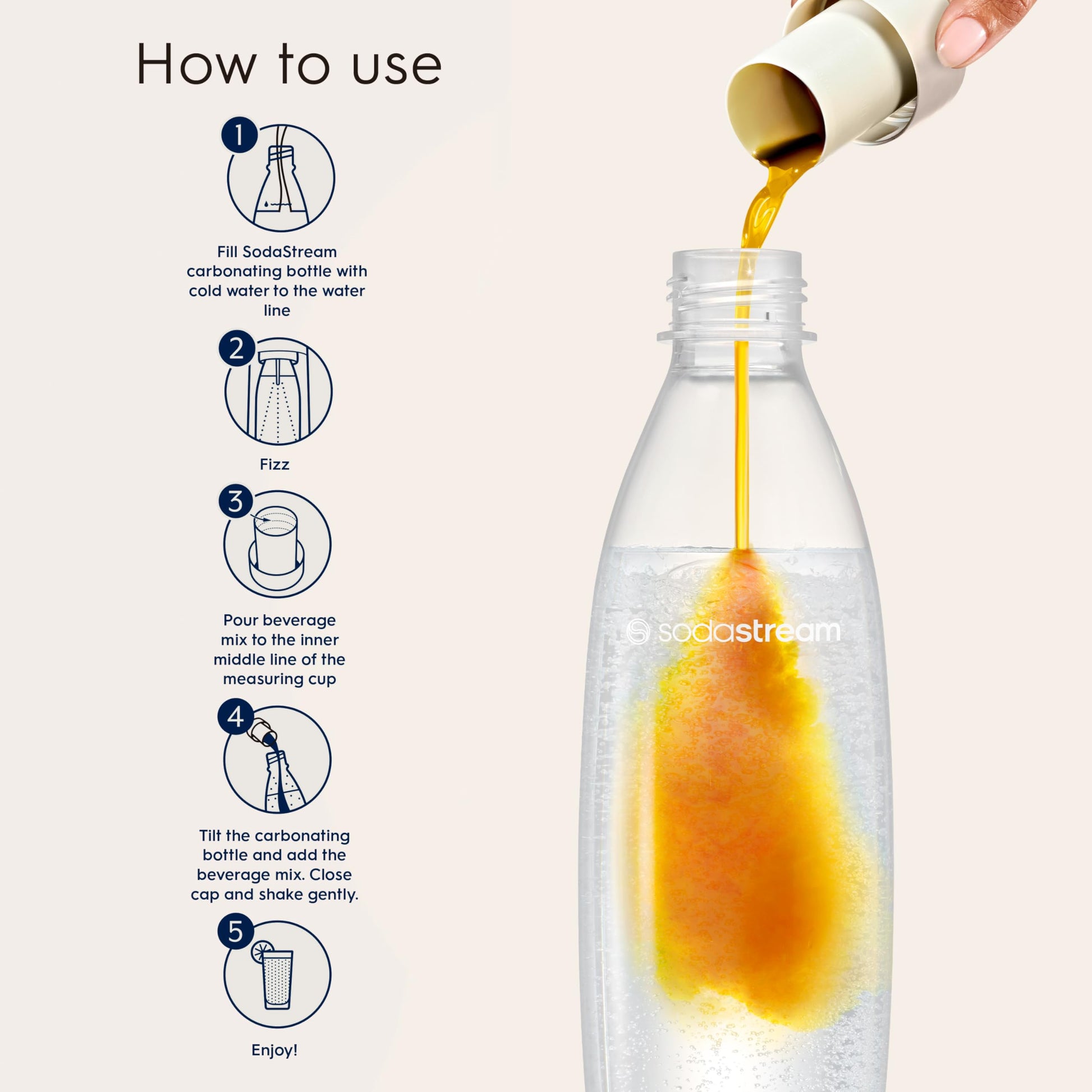 How to use

1

Fill SodaStream carbonating bottle with cold water to the water line

2

Fizz

3

Pour beverage mix to the inner middle line of the measuring cup

4

Tilt the carbonating bottle and add the beverage mix. Close cap and shake gently.

5

Enjoy!

sodastream