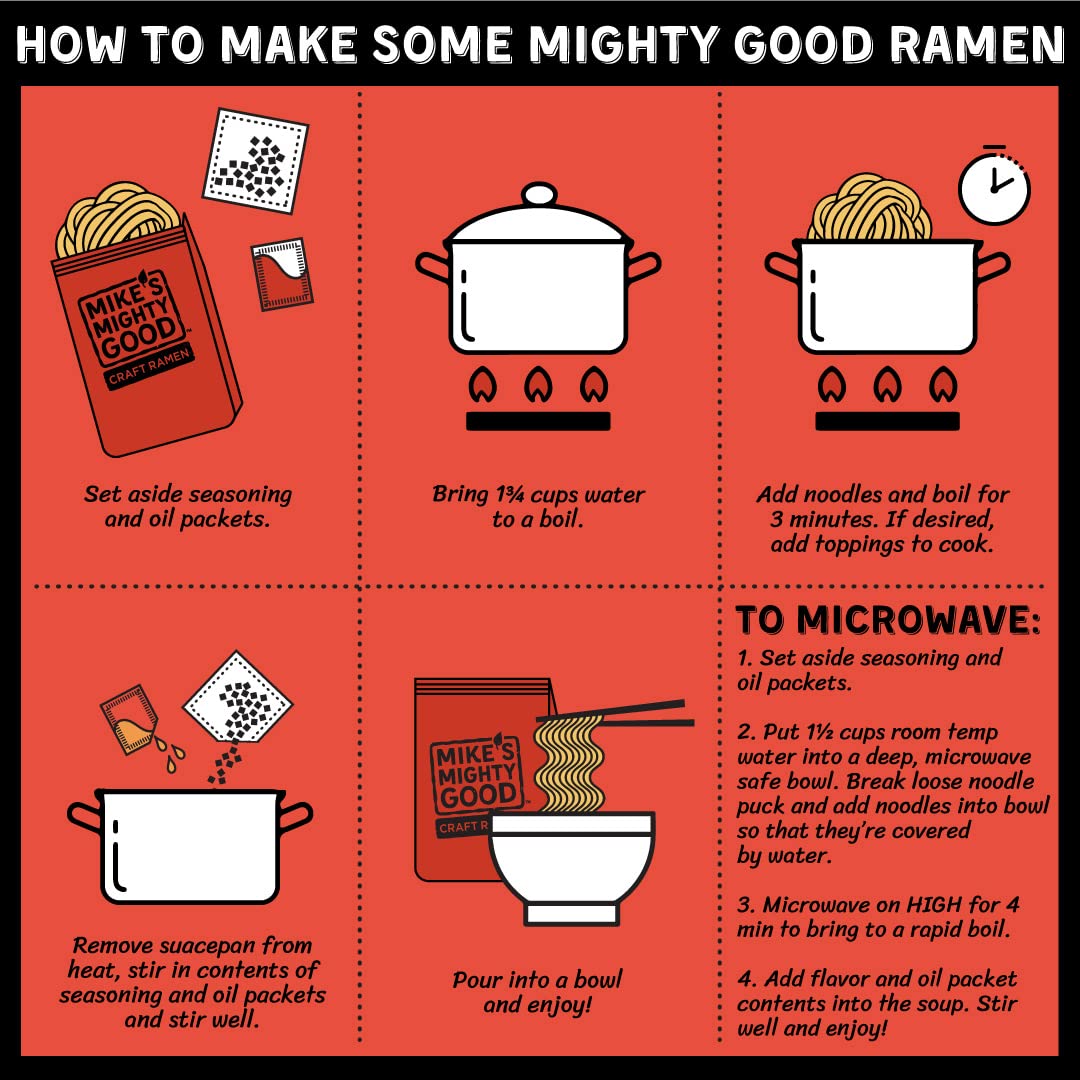 HOW TO MAKE SOME MIGHTY GOOD RAMEN

MIKE'S MIGHTY GOOD™ CRAFT RAMEN

Set aside seasoning and oil packets.

Bring 1¾ cups water to a boil.

Add noodles and boil for 3 minutes. If desired, add toppings to cook.

Remove suacepan from heat, stir in contents of seasoning and oil packets and stir well.

MIKE'S MIGHTY GOOD™ CRAFT R

Pour into a bowl and enjoy!

TO MICROWAVE:

1. Set aside seasoning and oil packets.

2. Put 1½ cups room temp water into a deep, microwave safe bowl. Break loose noodle puck and add noodles into bowl so that they're covered by water.

3. Microwave on HIGH for 4 min to bring to a rapid boil.

4. Add flavor and oil packet contents into the soup. Stir well and enjoy!