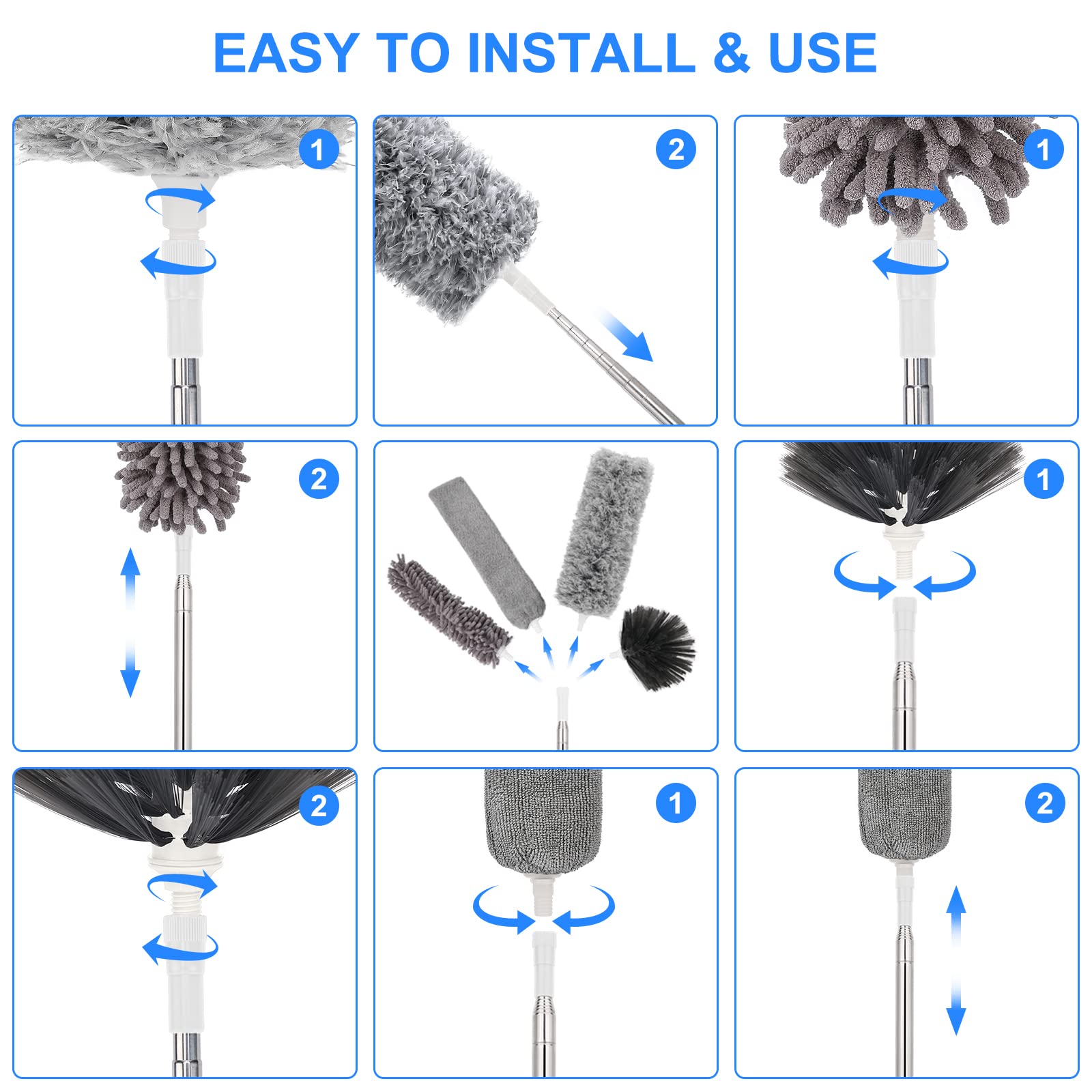 EASY TO INSTALL & USE

1

2

1

2

1

2

1

2