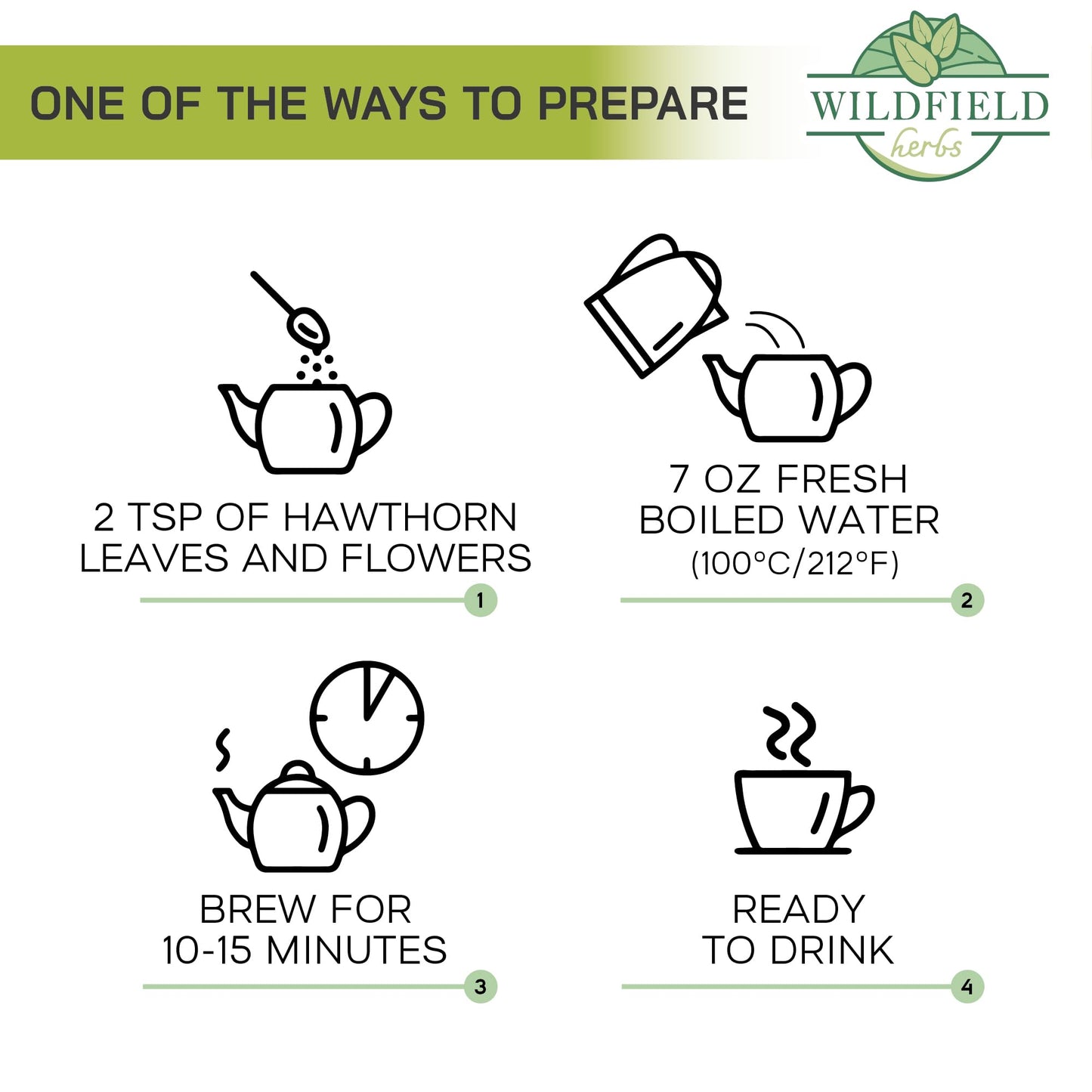 ONE OF THE WAYS TO PREPARE

WILDFIELD
herbs

2 TSP OF HAWTHORN LEAVES AND FLOWERS

1

7 OZ FRESH BOILED WATER (100°C/212°F)

2

BREW FOR 10-15 MINUTES

3

READY TO DRINK

4