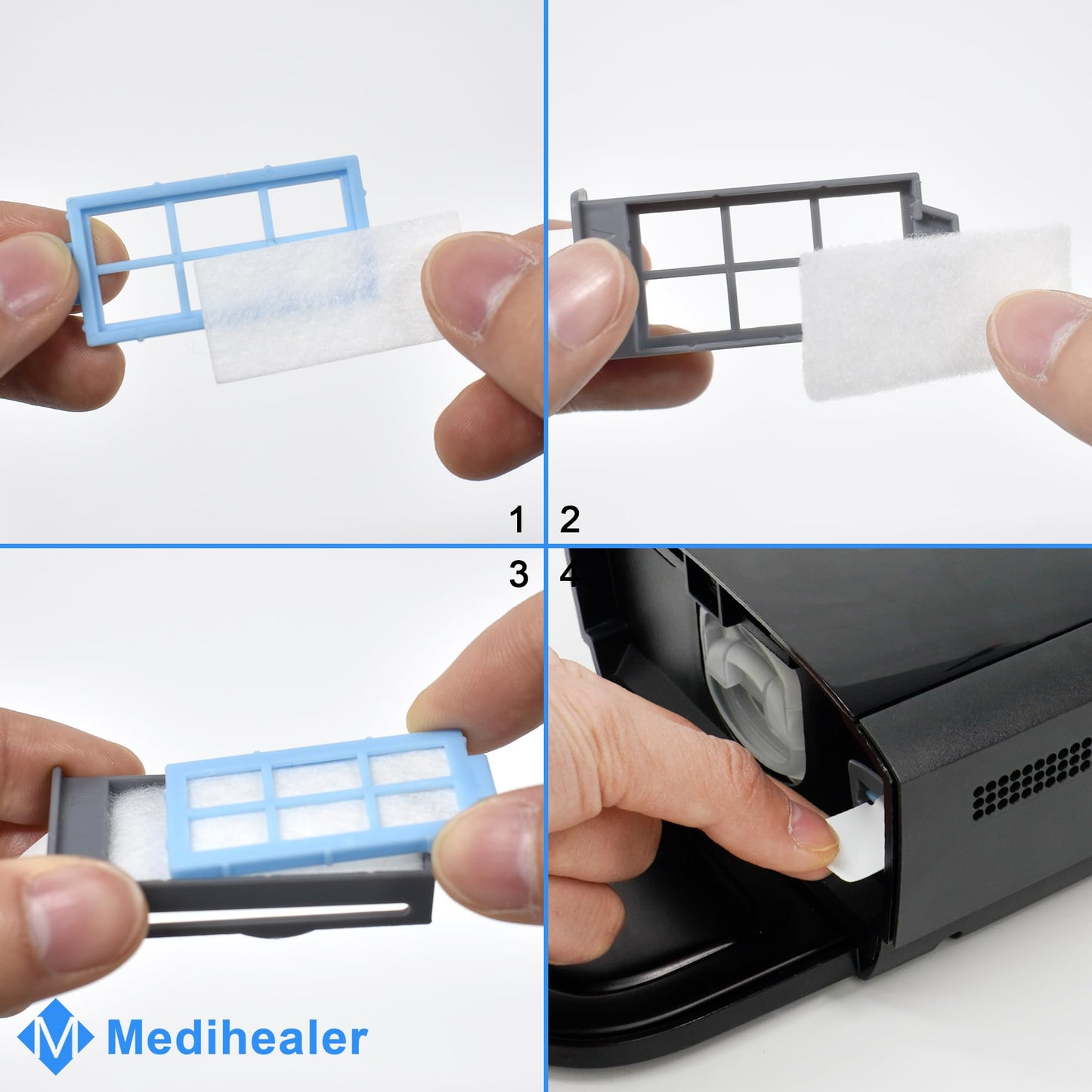 1

2

3

4

M Medihealer