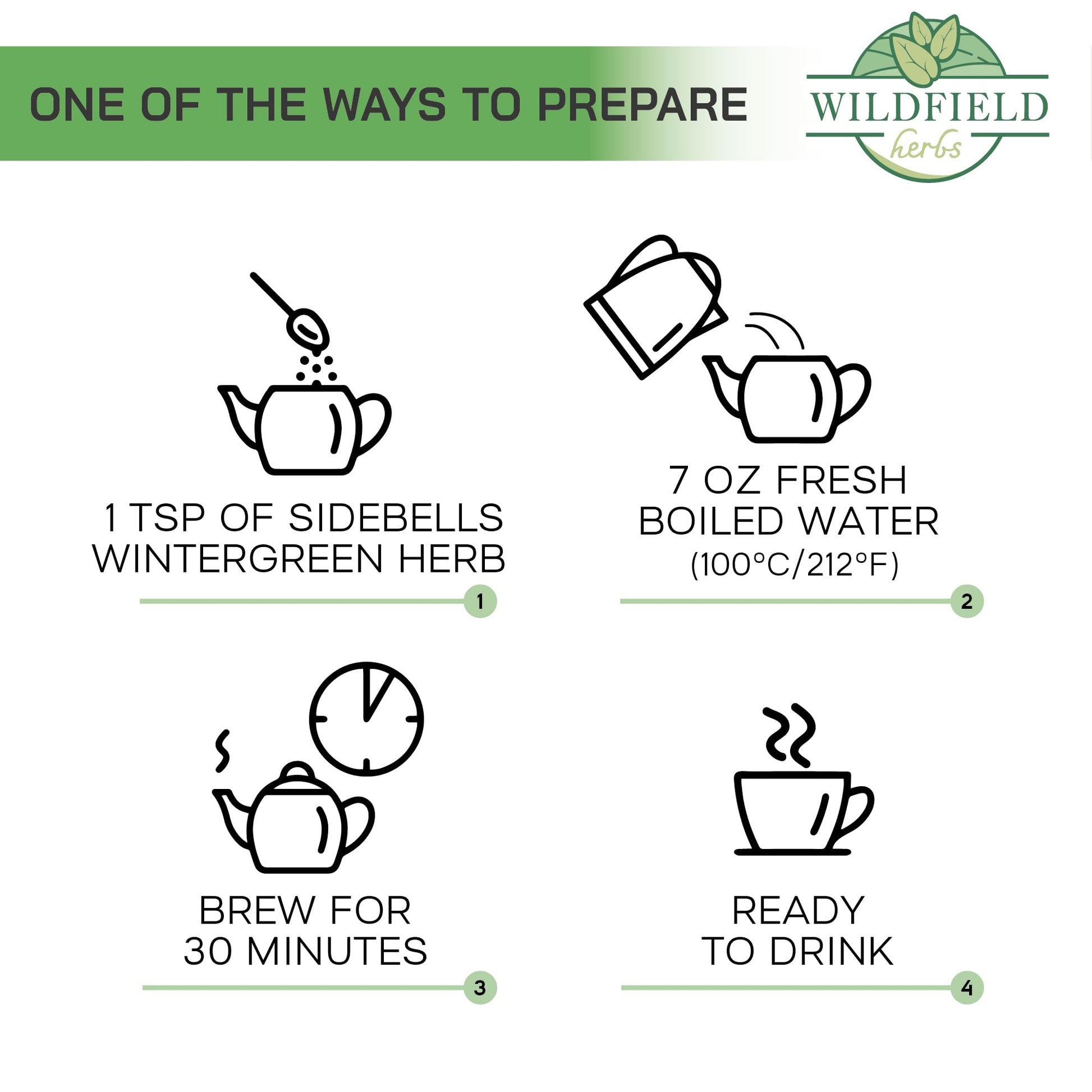 ONE OF THE WAYS TO PREPARE

WILDFIELD
herbs

1 TSP OF SIDEBELLS WINTERGREEN HERB

1

7 OZ FRESH BOILED WATER (100°C/212°F)

2

BREW FOR 30 MINUTES

3

READY TO DRINK

4